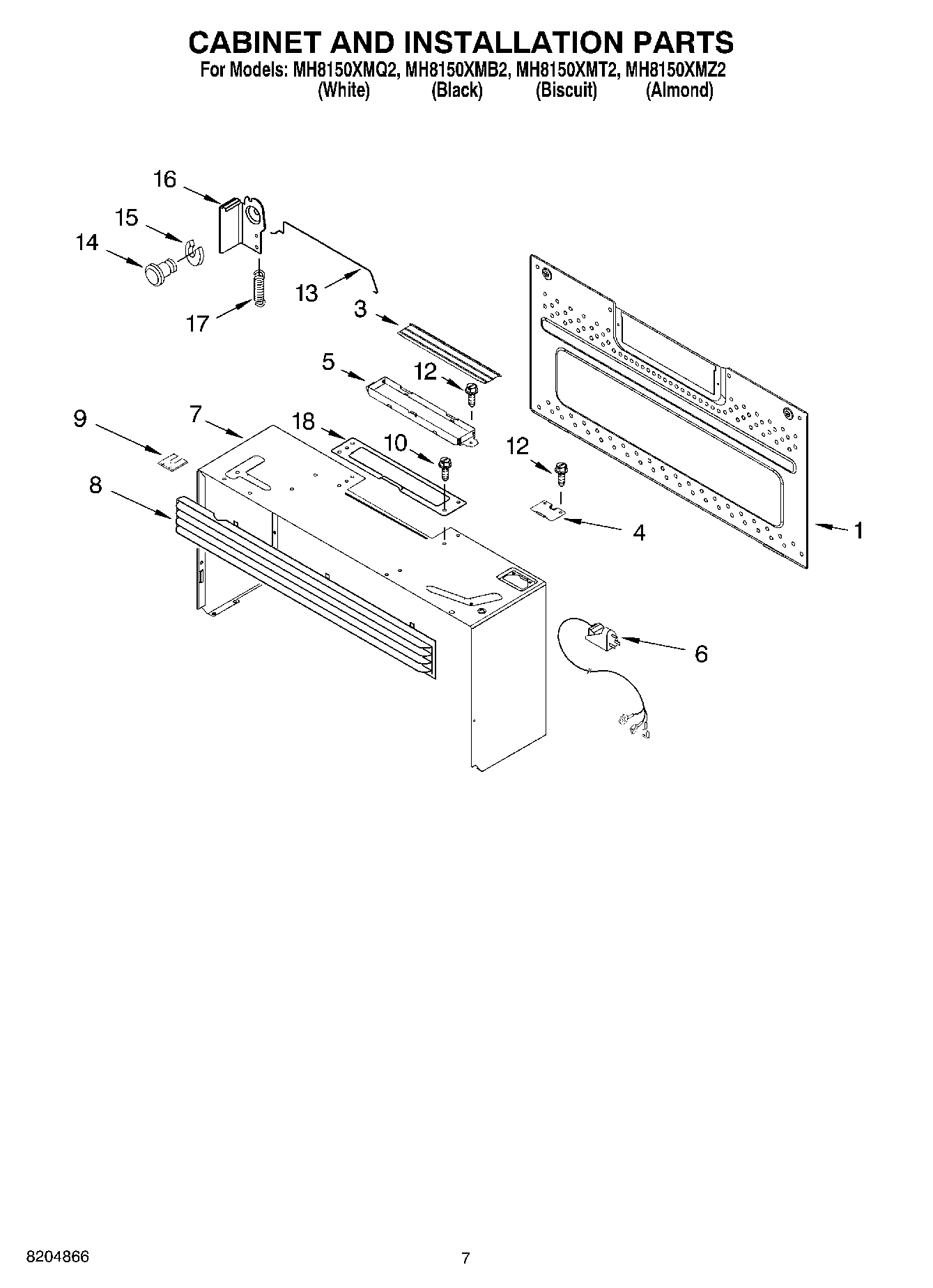 CABINET AND INSTALLATION PARTS
For Models: MH8150XMQ2, MH8150XMB2, MH8150XMT2, MH8150XMZ2
(White) (Black) (Biscuit) (Almond)

16
15
14
13
17
3
5
12
9
7
18
10
12
8
4
1
6

8204866
7