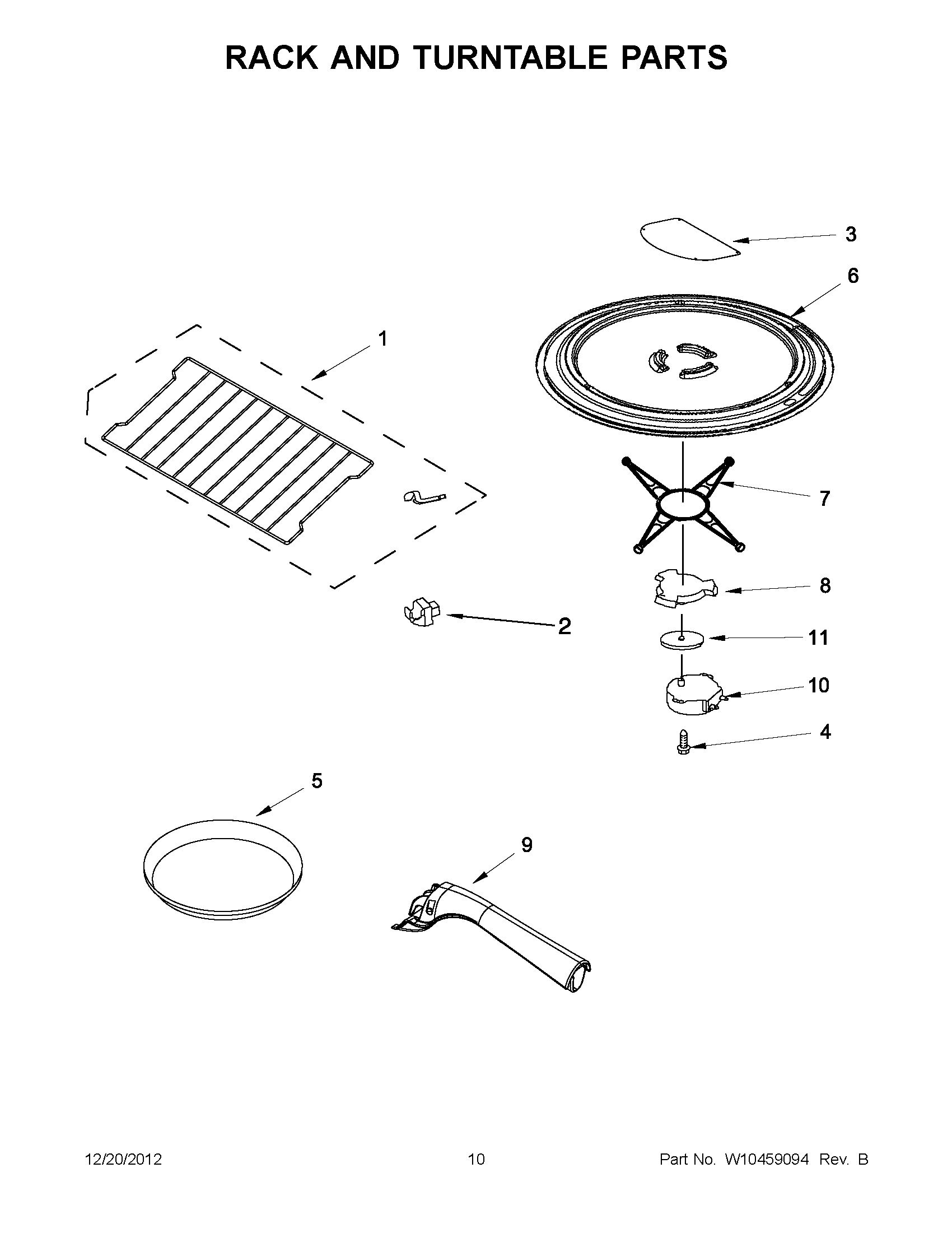 RACK AND TURNTABLE PARTS

3

6

1

7

8

2

11

10

4

5

9

12/20/2012

10

Part No. W10459094 Rev. B