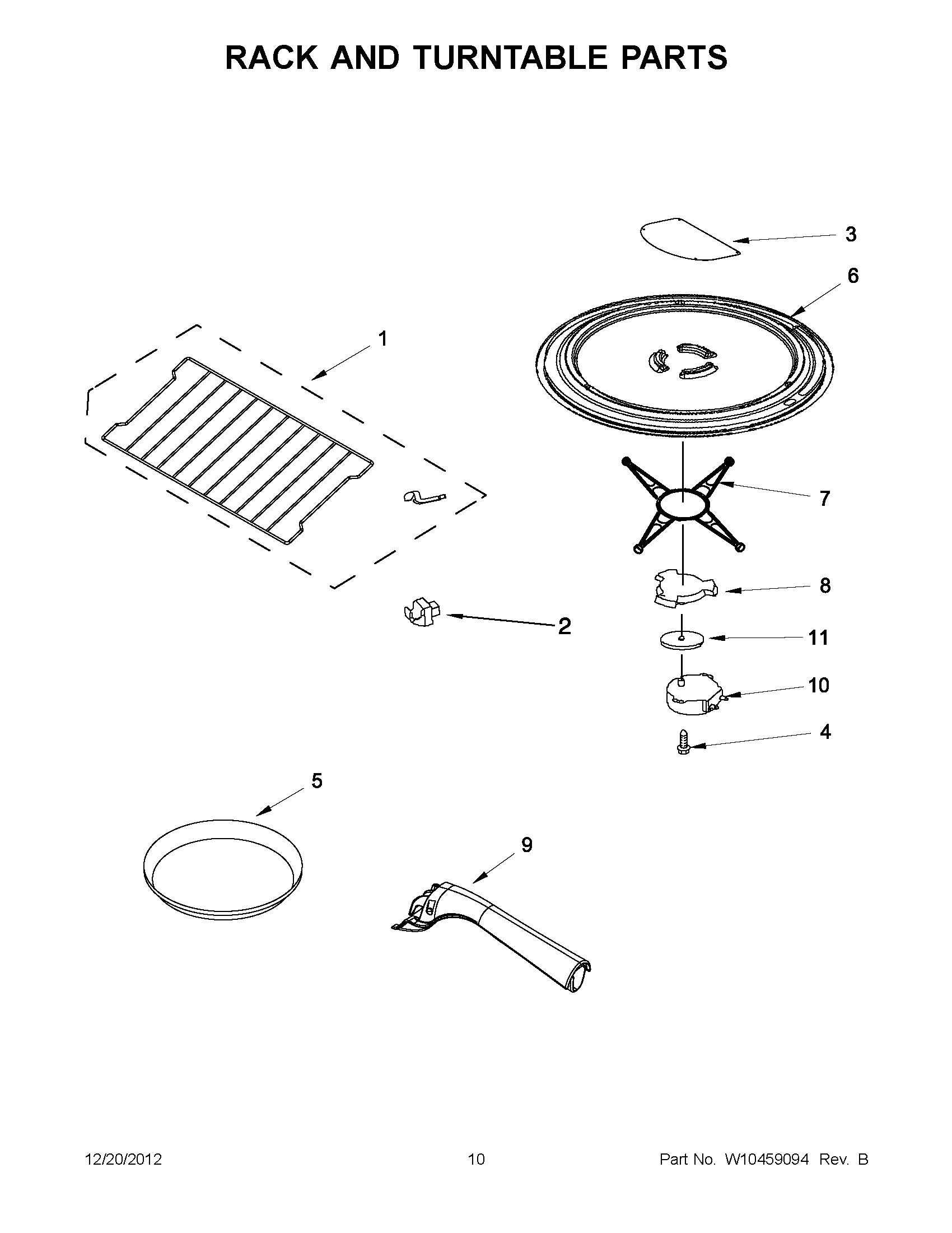 RACK AND TURNTABLE PARTS

3

6

1

7

8

2

11

10

4

5

9

12/20/2012

10

Part No. W10459094 Rev. B