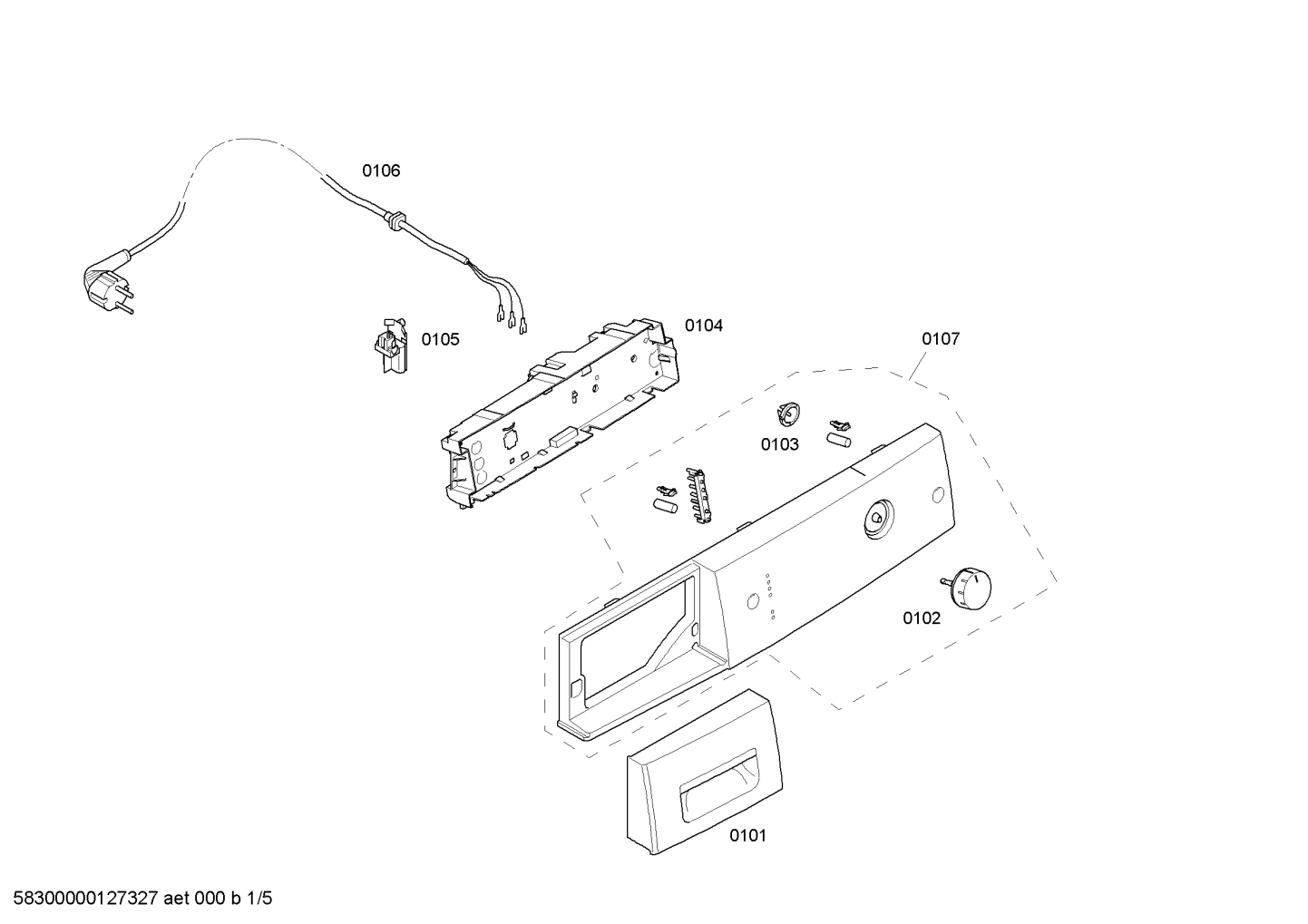 0106

0105

0104

0107

0103

0102

0101

58300000127327 aet 000 b 1/5