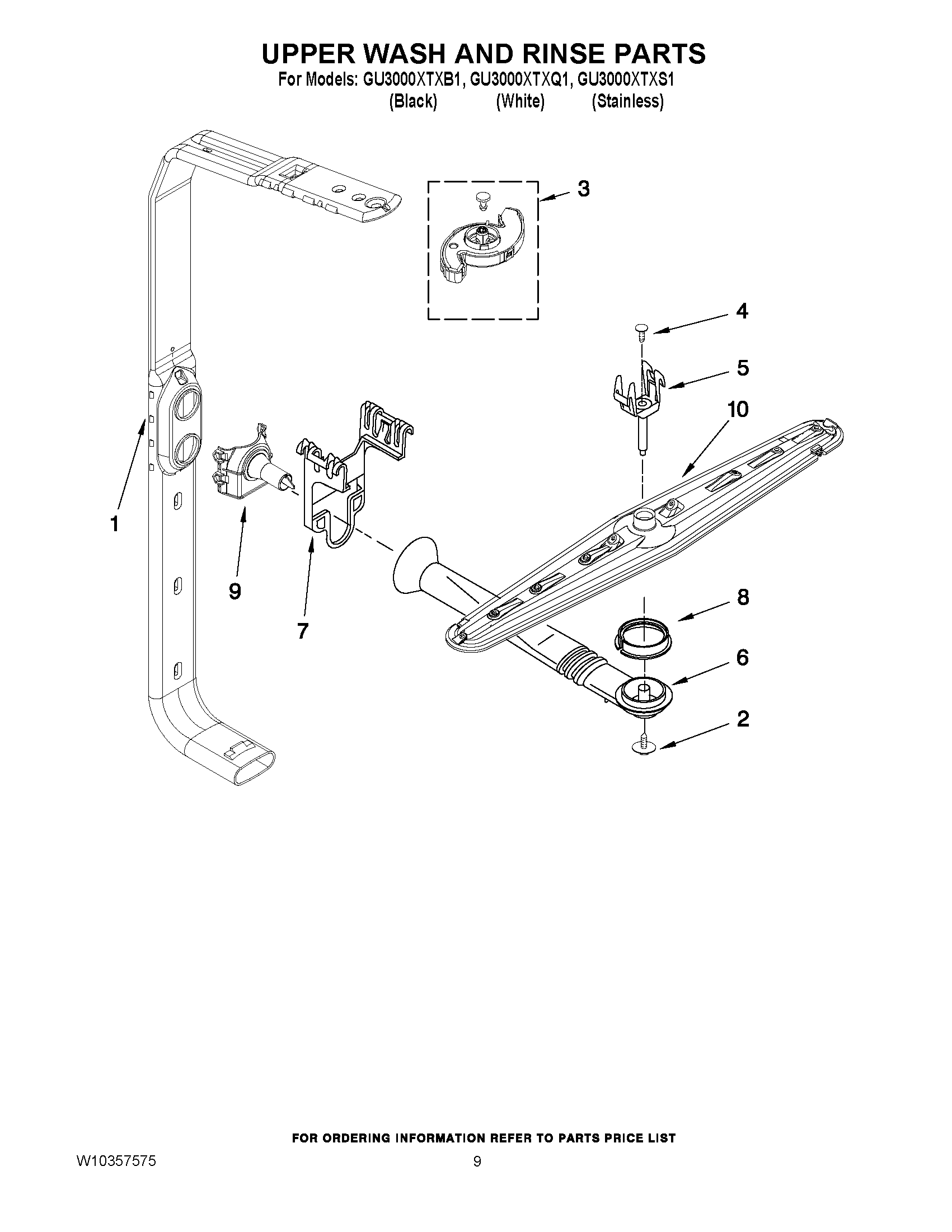 UPPER WASH AND RINSE PARTS
For Models: GU3000XTXB1, GU3000XTXQ1, GU3000XTXS1
(Black) (White) (Stainless)

3

4

5

10

1

9

7

8

6

2

FOR ORDERING INFORMATION REFER TO PARTS PRICE LIST

W10357575

9