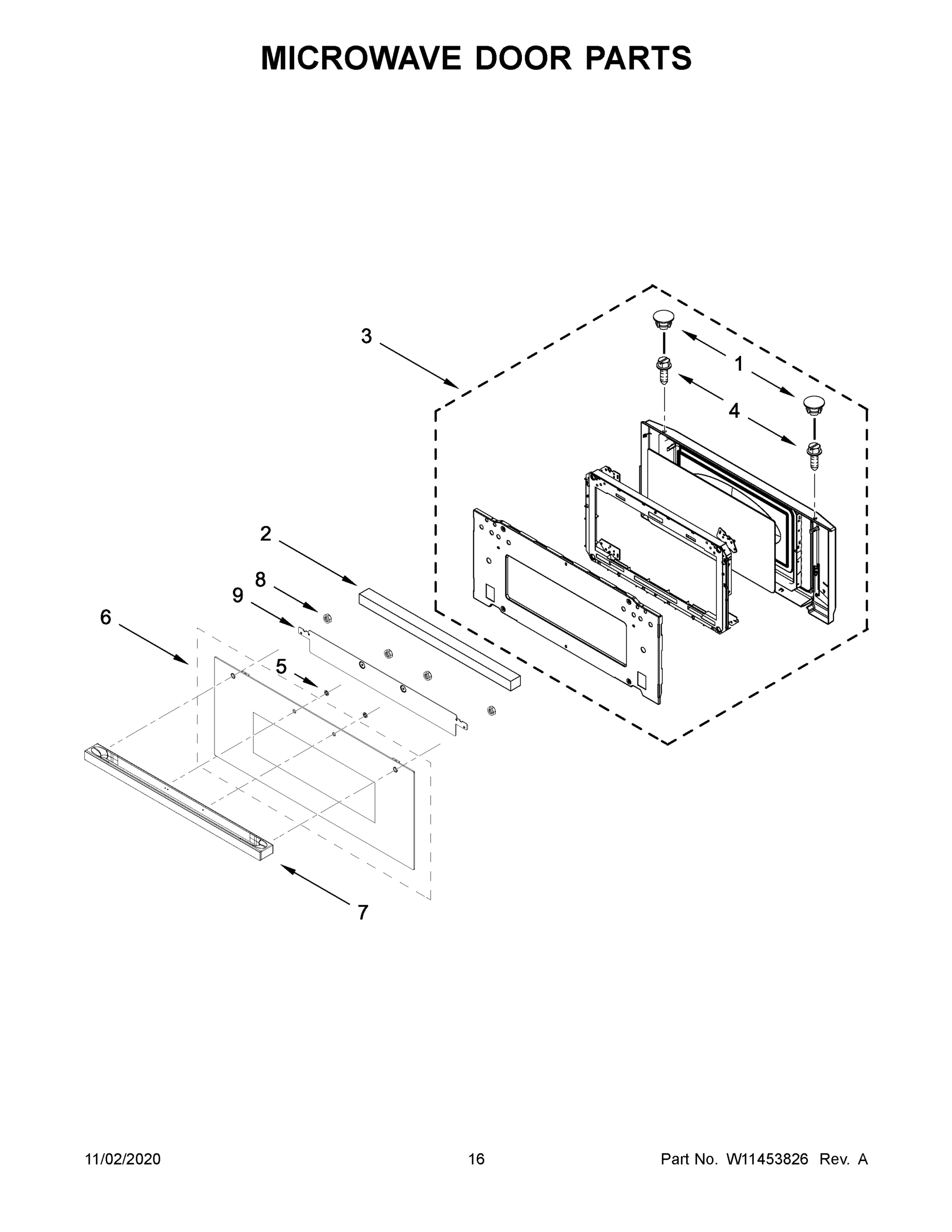 MICROWAVE DOOR PARTS

3

1

4

2

8

9

6

5

7

11/02/2020

16

Part No. W11453826 Rev. A