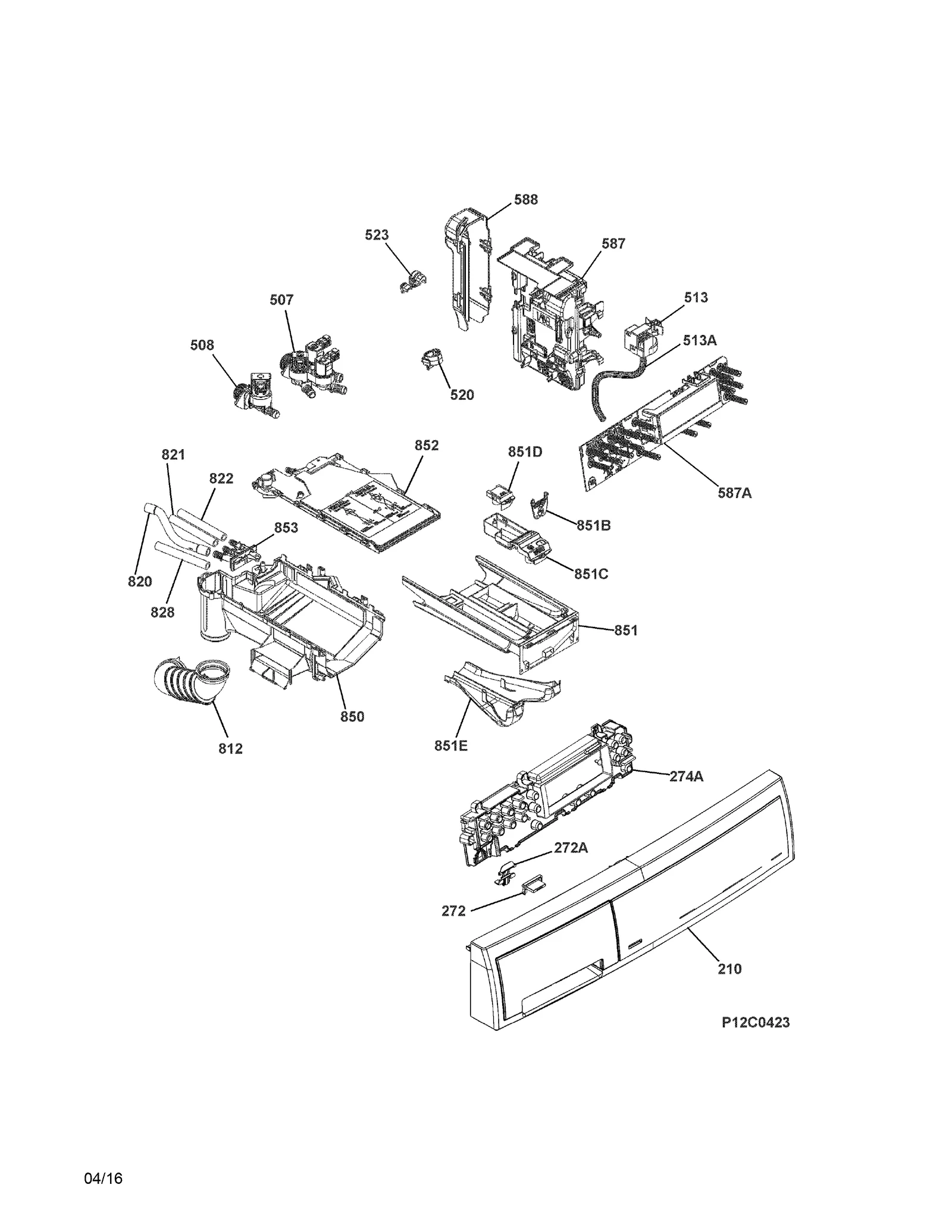 588
523
587
507
513
508
513A
520
852
851D
821
822
587A
853
851B
820
851C
828
851
850
812
851E
274A
272A
272
210
P12C0423
04/16