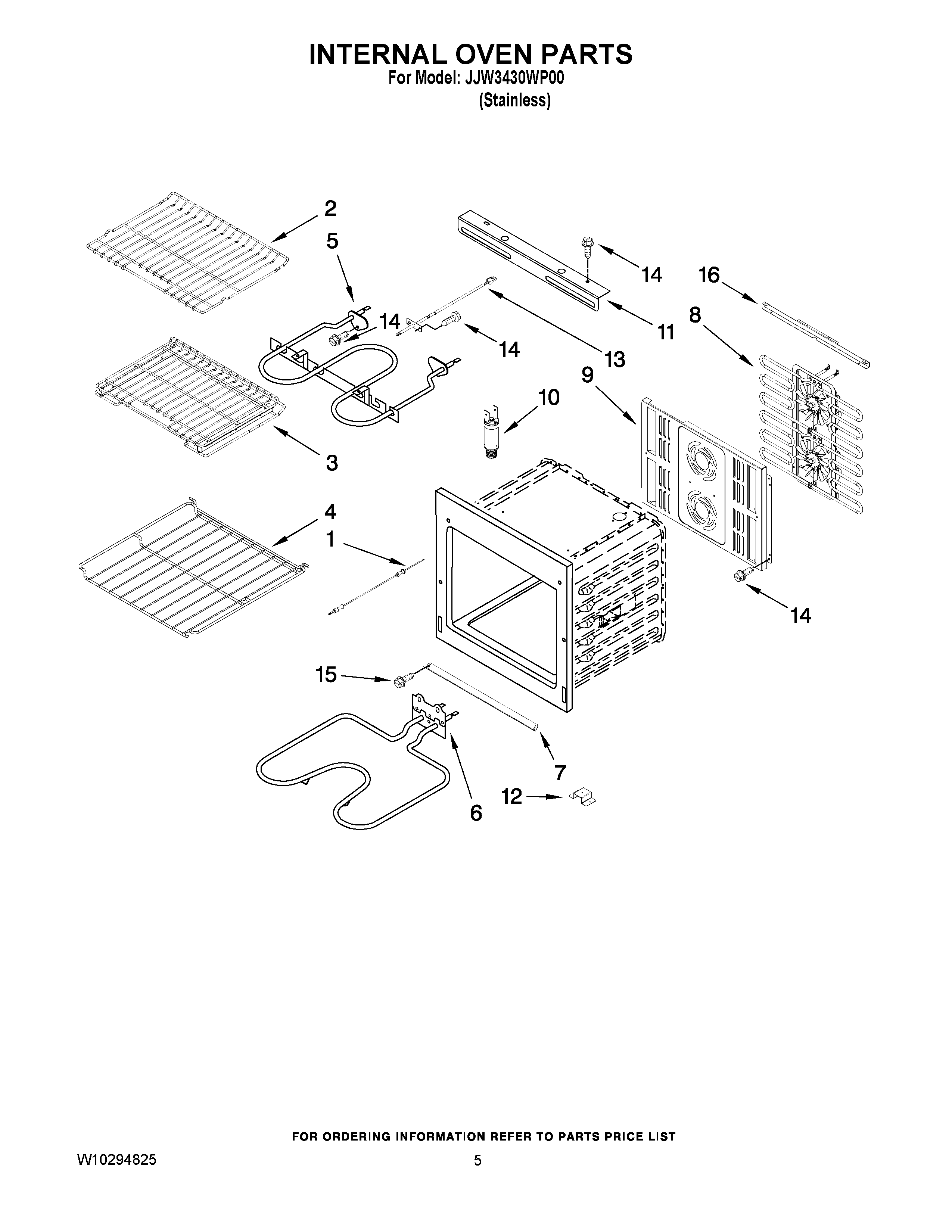 INTERNAL OVEN PARTS
For Model: JJW3430WP00
(Stainless)

2
5
14
14
16
14
11
8
13
9
10
3
4
1
14
15
7
6
12

FOR ORDERING INFORMATION REFER TO PARTS PRICE LIST

W10294825

5