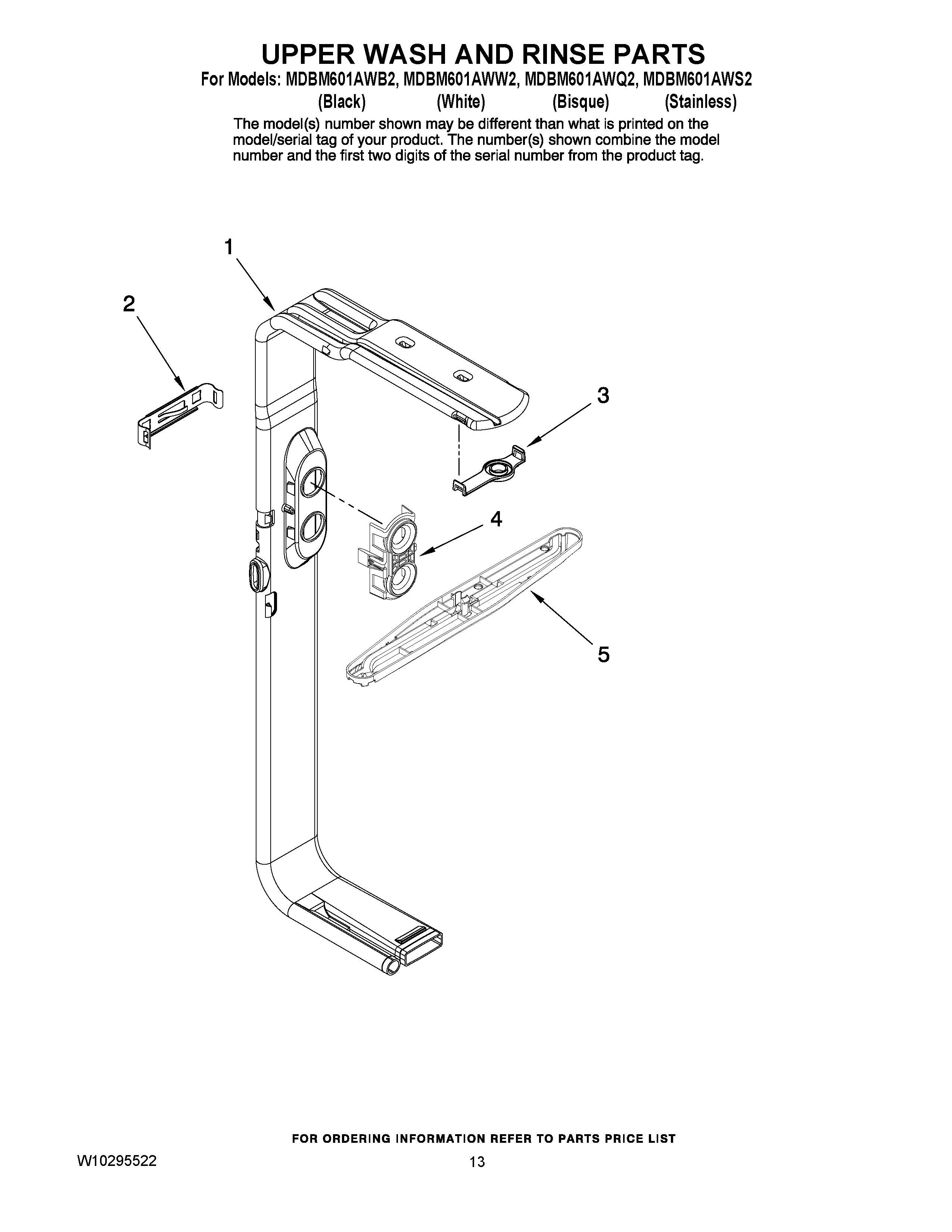 UPPER WASH AND RINSE PARTS

For Models: MDBM601AWB2, MDBM601AWW2, MDBM601AWQ2, MDBM601AWS2
(Black) (White) (Bisque) (Stainless)

The model(s) number shown may be different than what is printed on the model/serial tag of your product. The number(s) shown combine the model number and the first two digits of the serial number from the product tag.

1

2

3

4

5

FOR ORDERING INFORMATION REFER TO PARTS PRICE LIST

W10295522

13