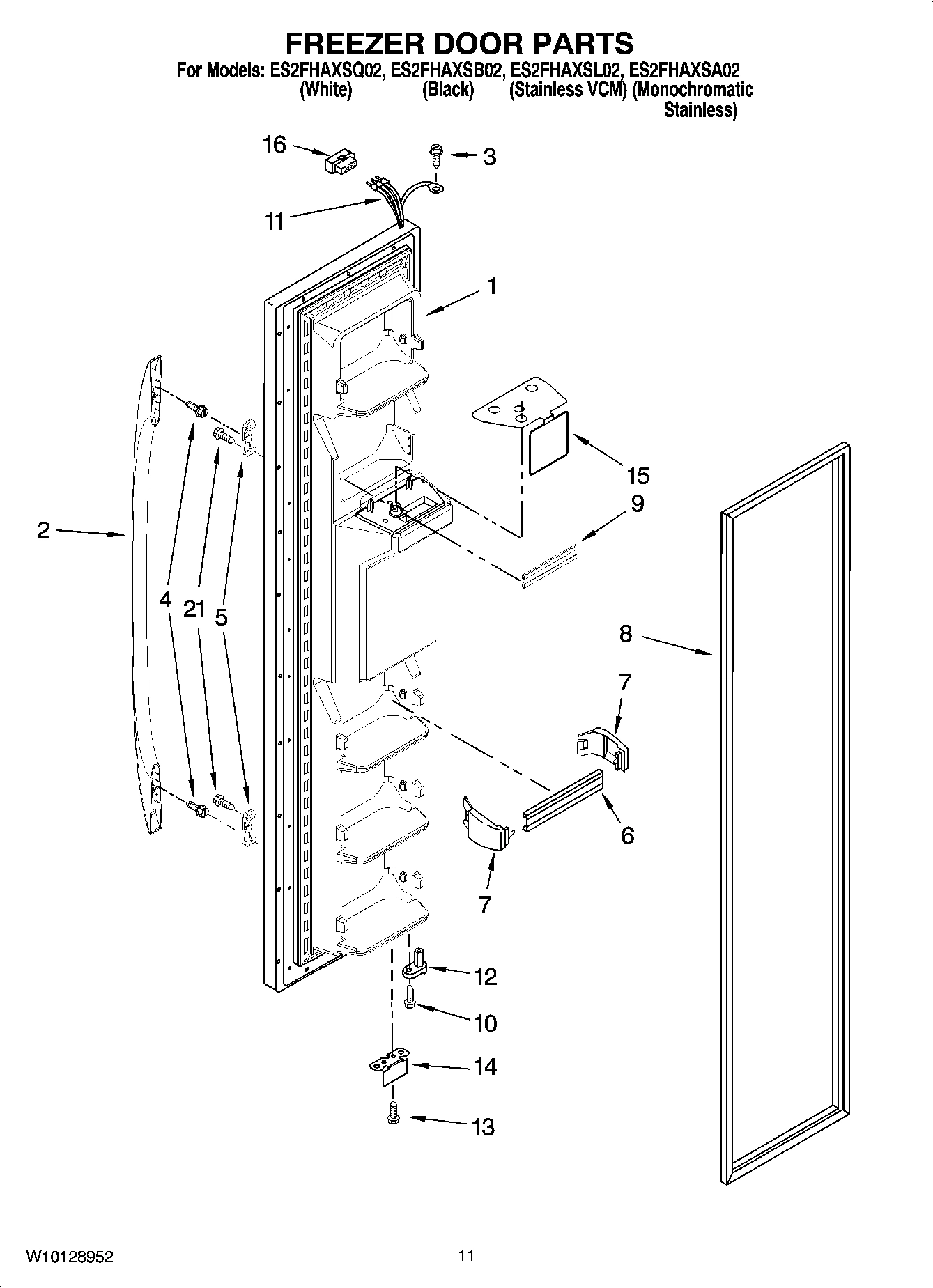 FREEZER DOOR PARTS
For Models: ES2FHAXSQ02, ES2FHAXSB02, ES2FHAXSL02, ES2FHAXSA02
(White) (Black) (Stainless VCM) (Monochromatic Stainless)

16
3
11
1
15
9
2
4
21
5
8
7
6
7
12
10
14
13

W10128952
11