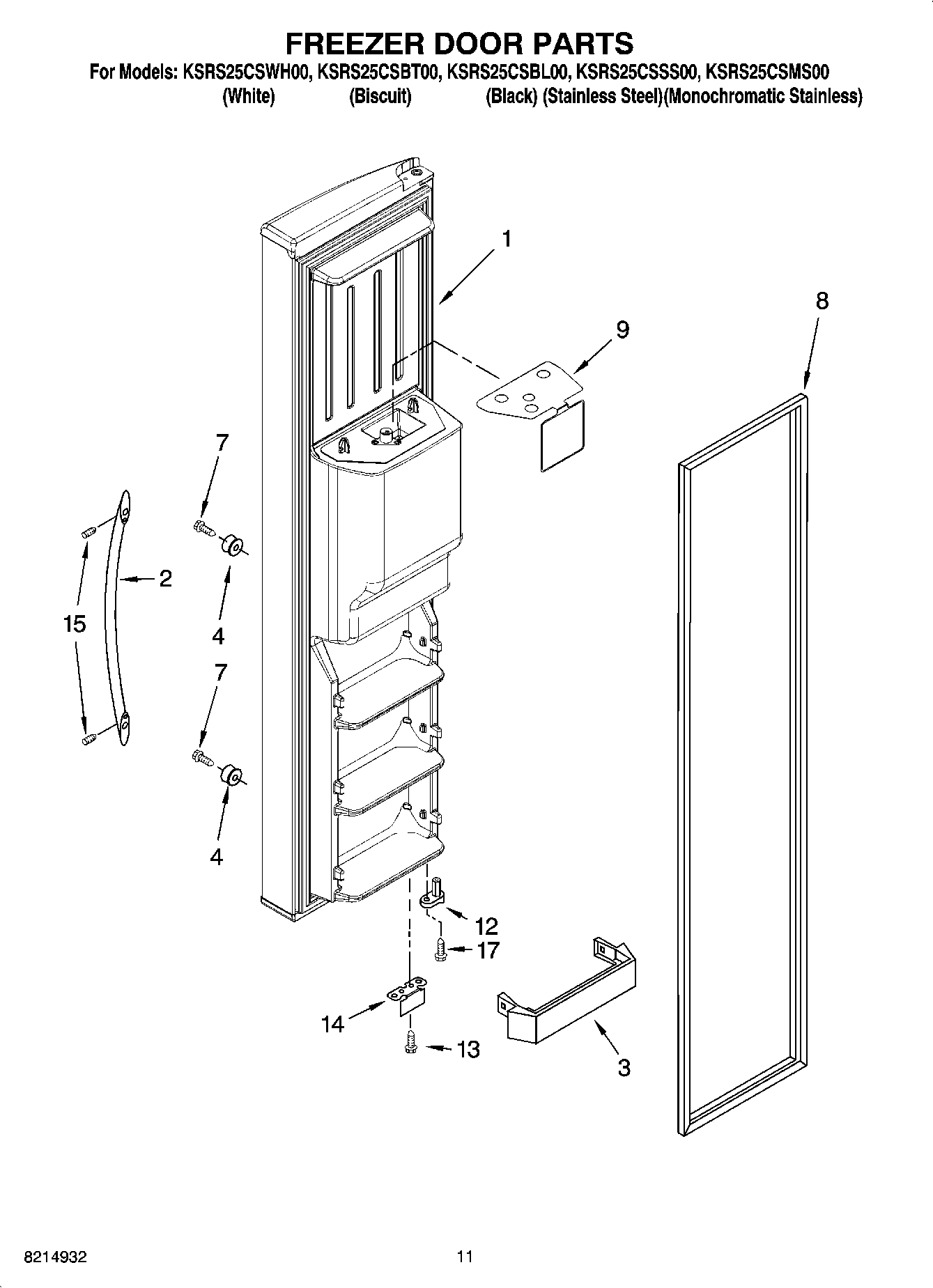 FREEZER DOOR PARTS

For Models: KSRS25CSWH00, KSRS25CSBT00, KSRS25CSBL00, KSRS25CSSS00, KSRS25CSMS00
(White) (Biscuit) (Black) (Stainless Steel)(Monochromatic Stainless)

1
8
9
7
2
15
4
7
4
12
17
14
13
3

8214932

11