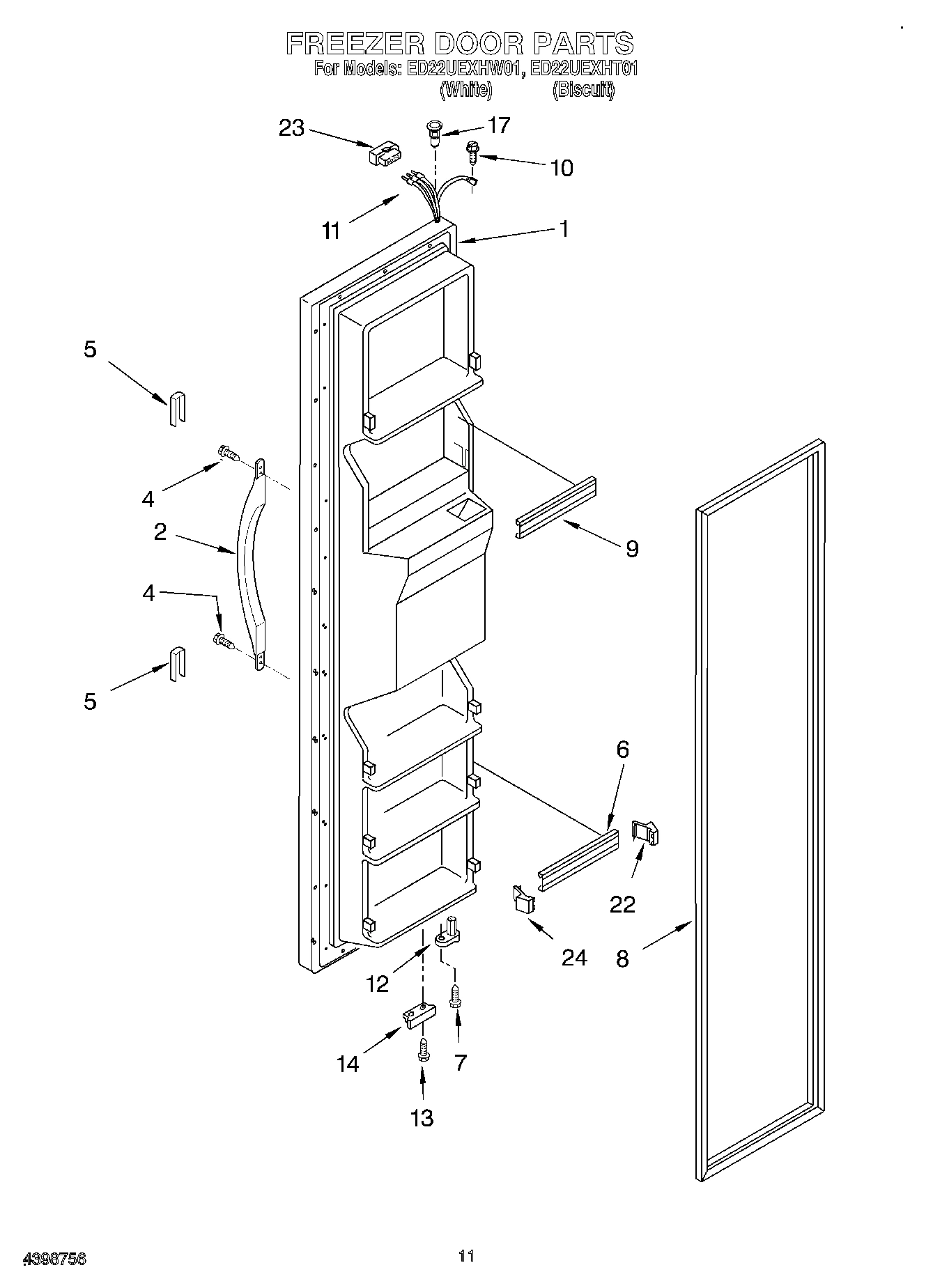 FREEZER DOOR PARTS
For Models: ED22UEXHW01, ED22UEXHT01
(White) (Biscuit)

23
17
10
11
1
5
4
2
4
5
9
6
22
24
8
12
14
7
13

4398756

11