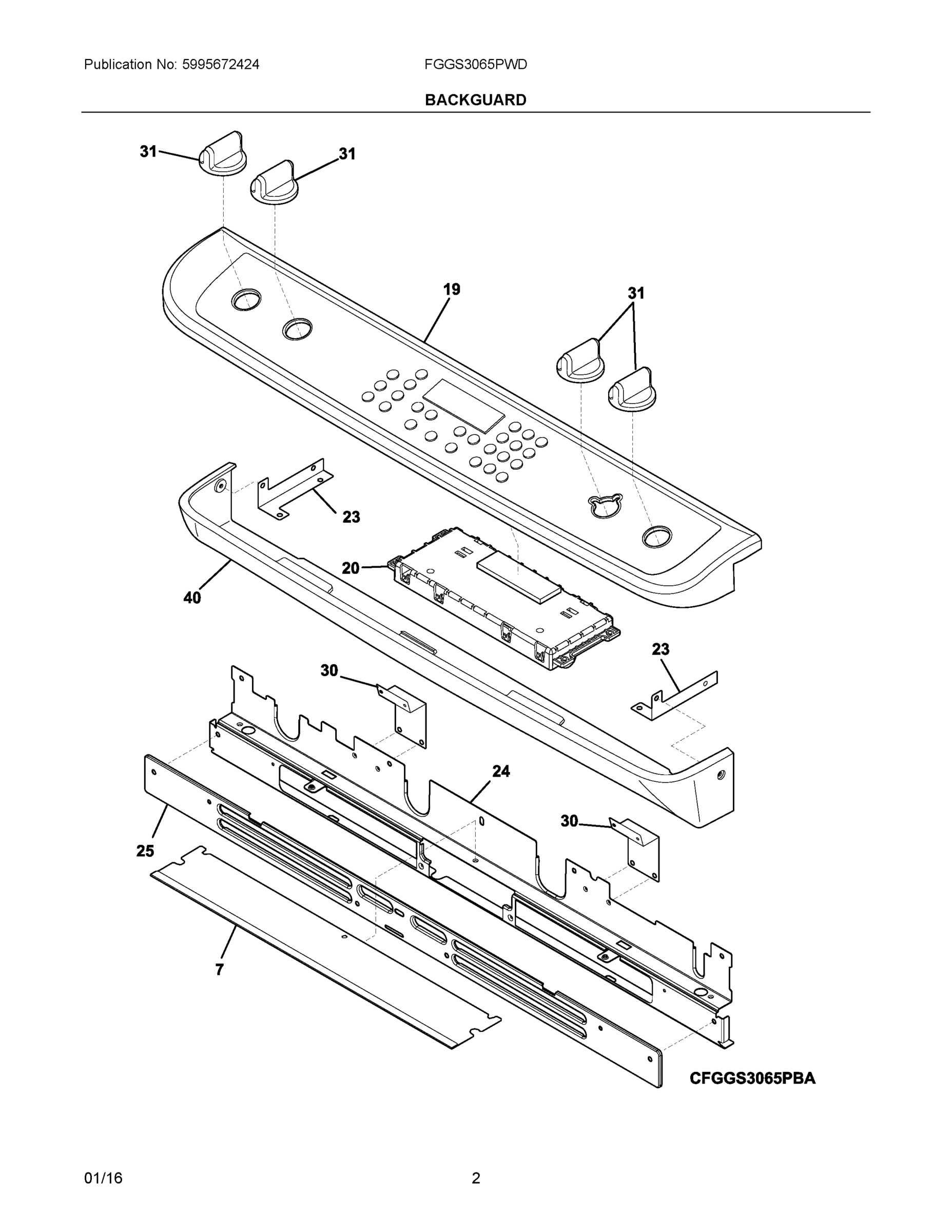 Publication No: 5995672424

FGGS3065PWD

BACKGUARD

31

31

19

31

23

20

40

23

30

24

30

25

7

CFGGS3065PBA

01/16

2