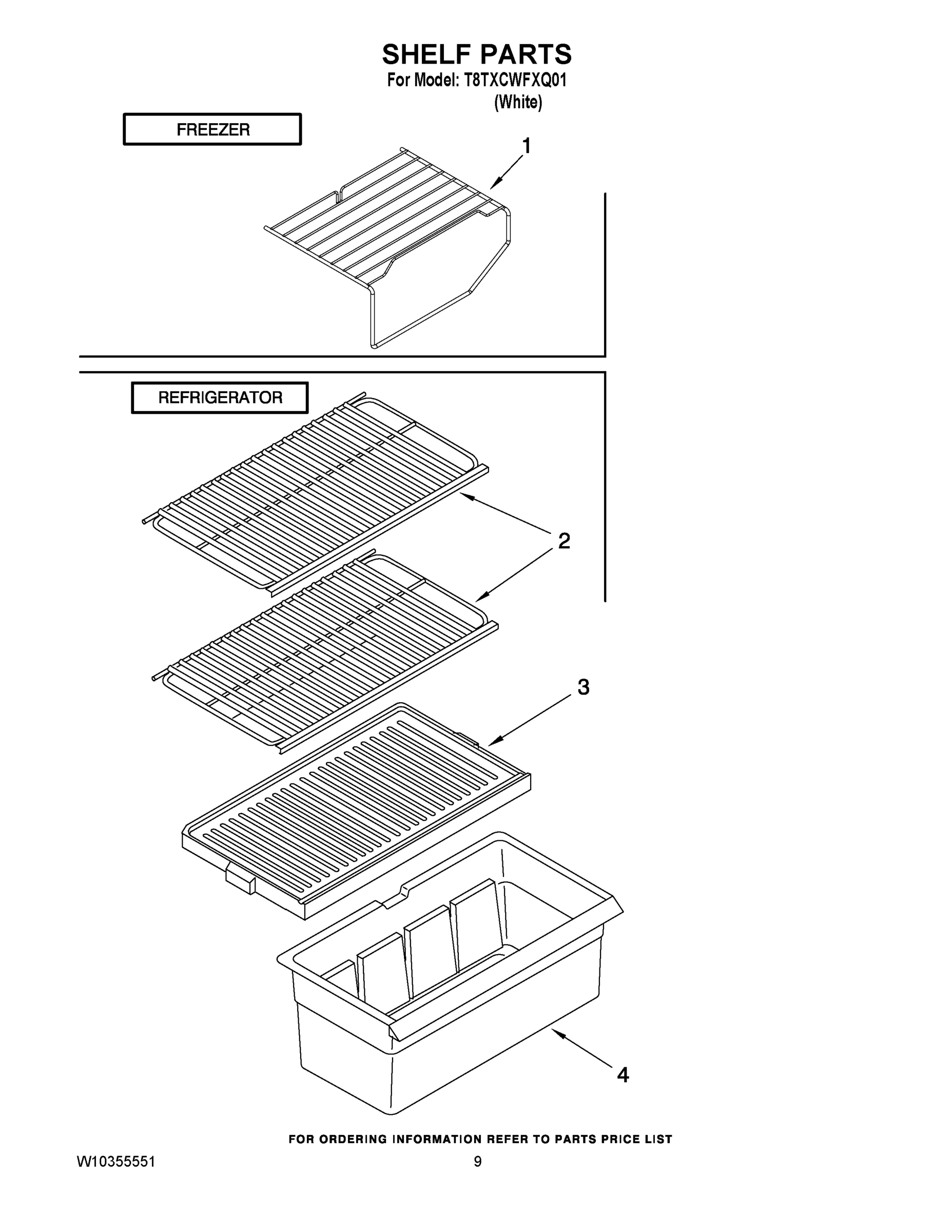 SHELF PARTS
For Model: T8TXCWFXQ01
(White)

FREEZER

1

REFRIGERATOR

2

3

4

FOR ORDERING INFORMATION REFER TO PARTS PRICE LIST

W10355551

9