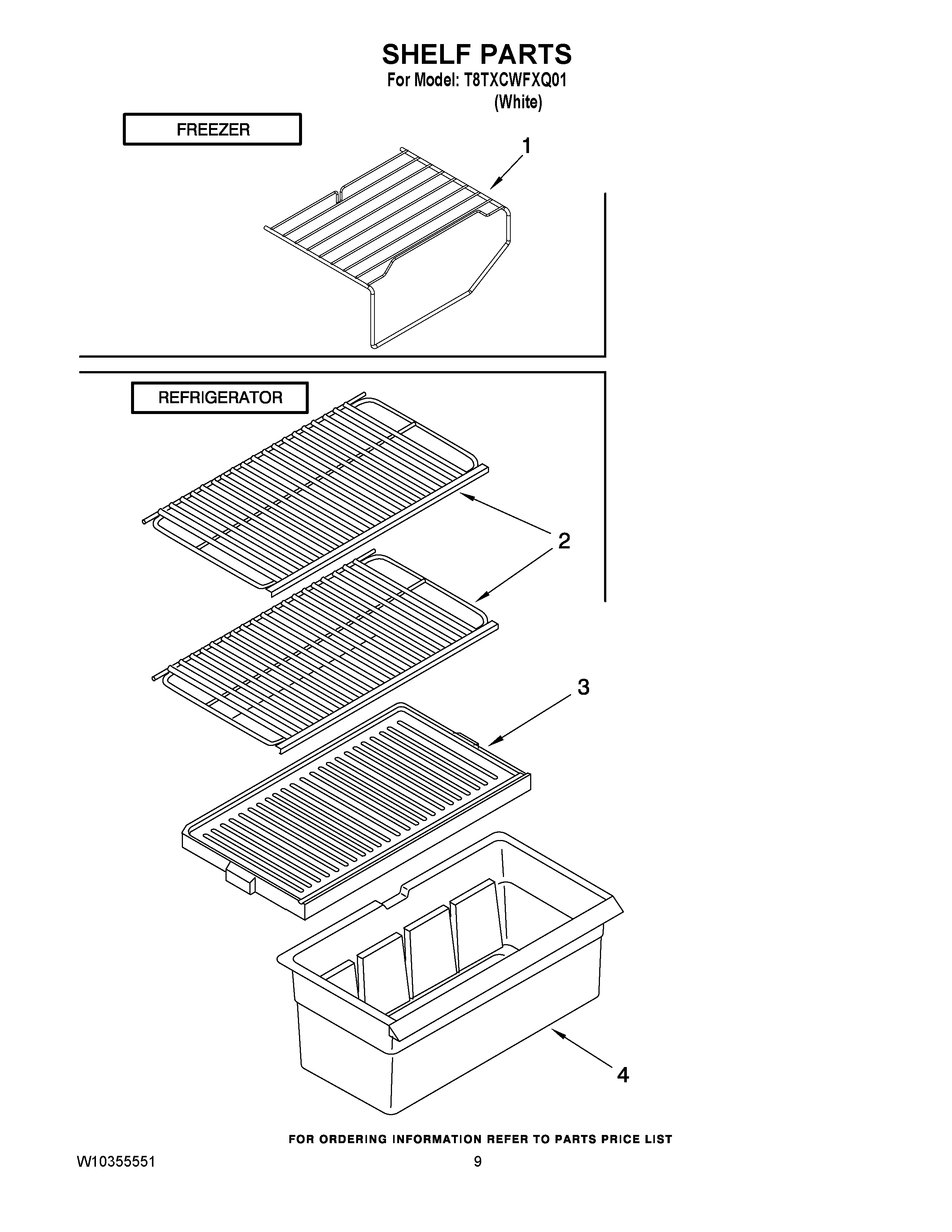 SHELF PARTS
For Model: T8TXCWFXQ01
(White)

FREEZER

1

REFRIGERATOR

2

3

4

FOR ORDERING INFORMATION REFER TO PARTS PRICE LIST

W10355551

9