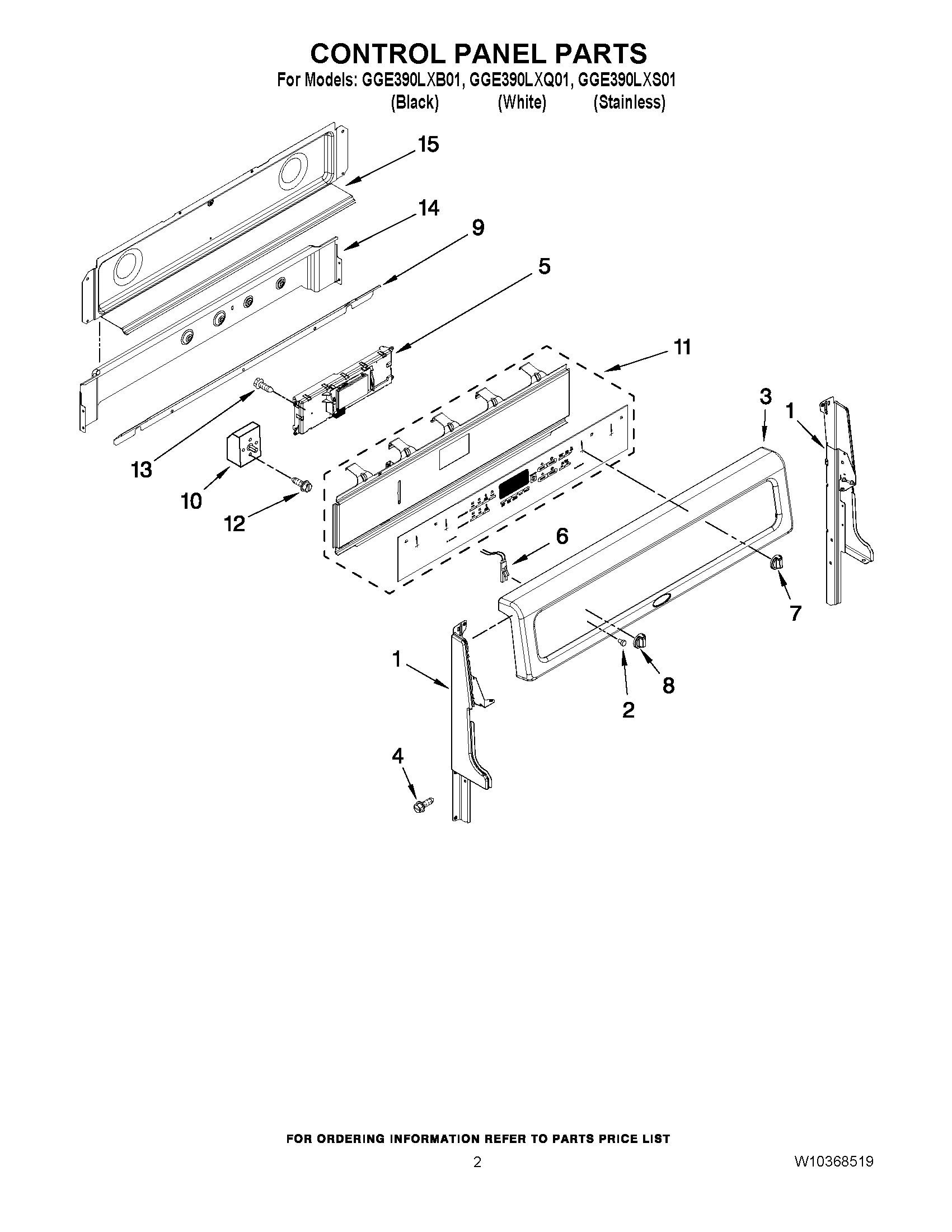 CONTROL PANEL PARTS
For Models: GGE390LXB01, GGE390LXQ01, GGE390LXS01
(Black) (White) (Stainless)

15
14
9
5
11
3
1
13
10
12
6
7
1
2
8
4

FOR ORDERING INFORMATION REFER TO PARTS PRICE LIST
2
W10368519