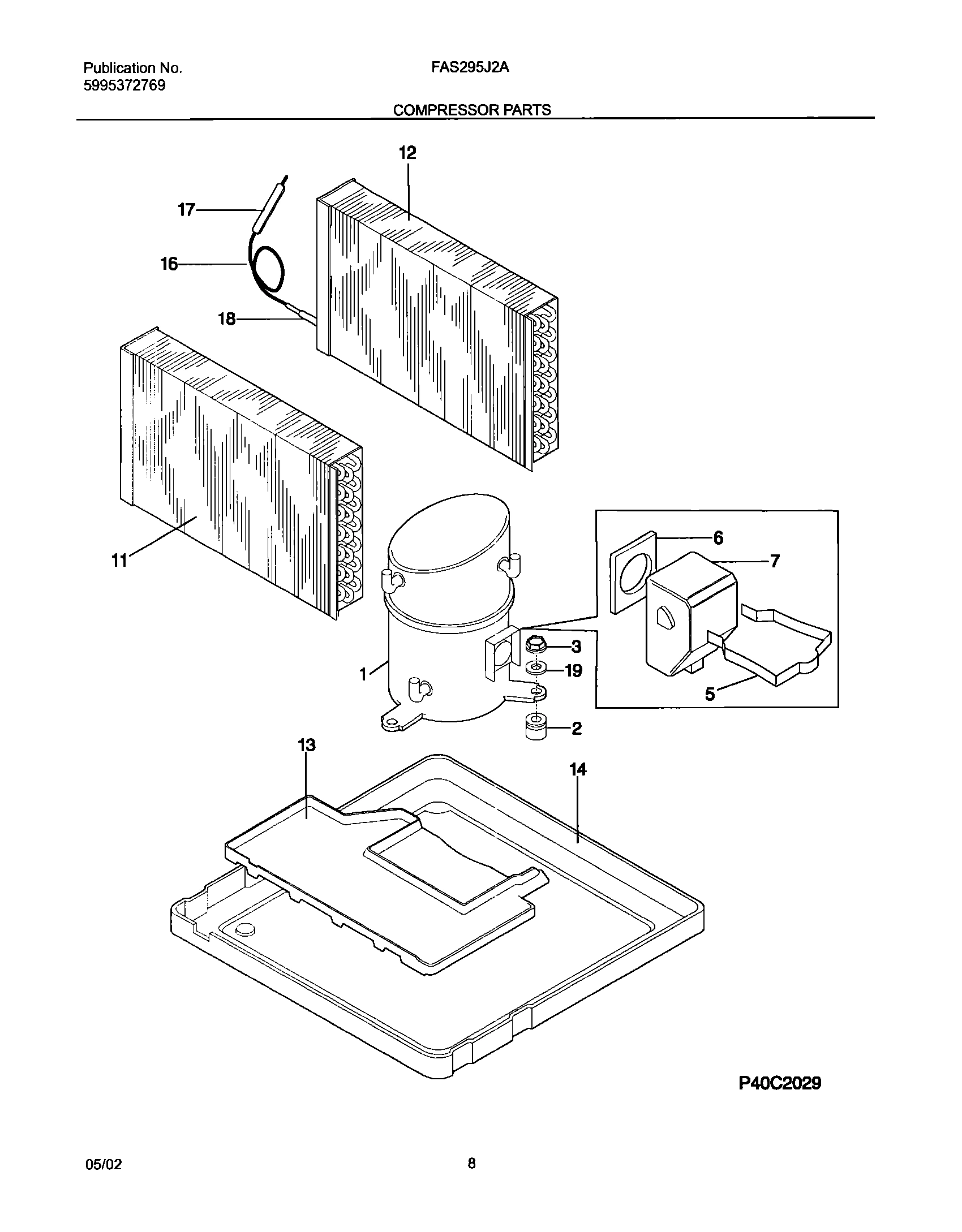 Publication No.
5995372769

FAS295J2A

COMPRESSOR PARTS

12
17
16
18
11
6
7
3
19
1
5
2
13
14

P40C2029

05/02

8