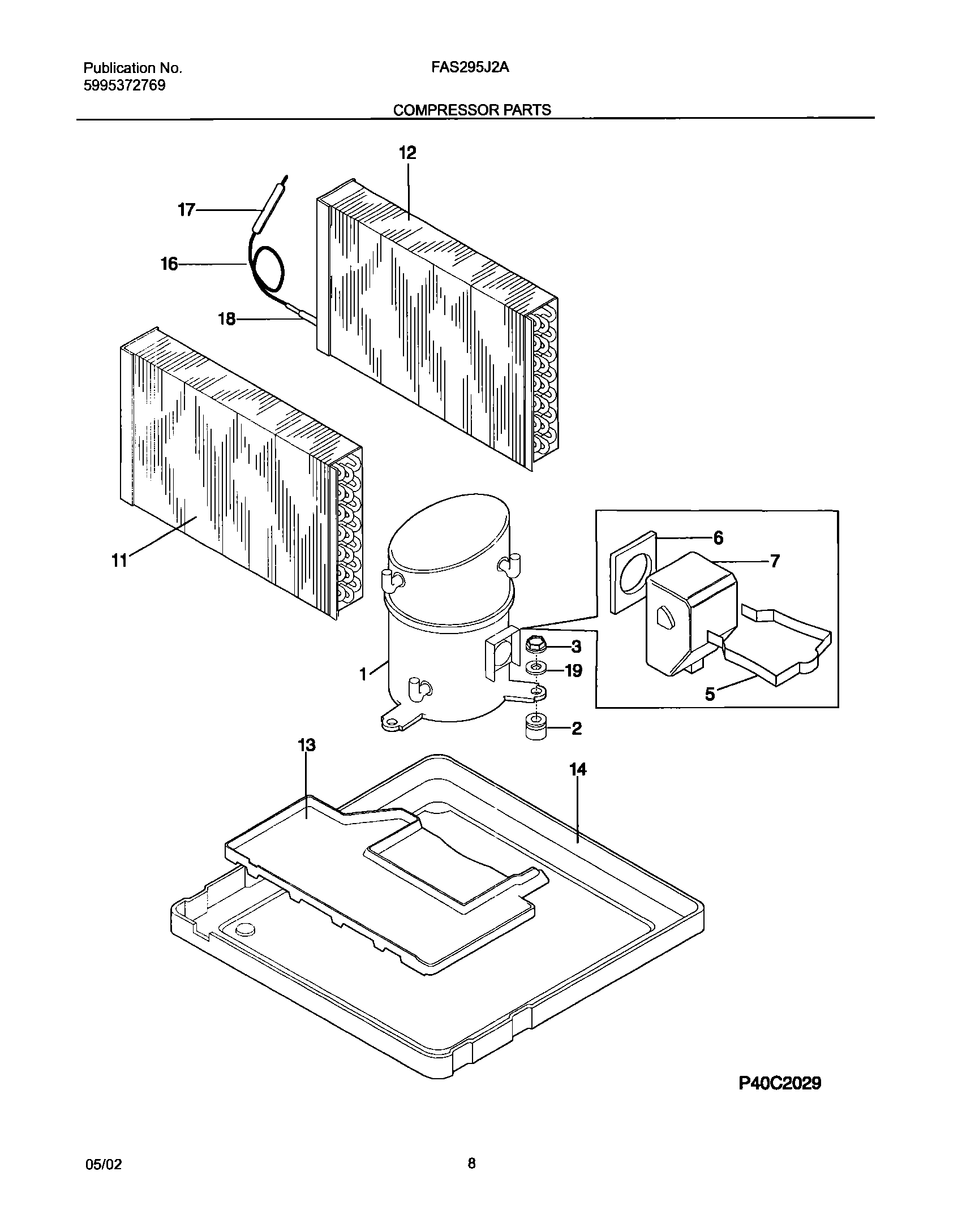 Publication No.
5995372769

FAS295J2A

COMPRESSOR PARTS

12
17
16
18
11
6
7
3
19
1
5
2
13
14

P40C2029

05/02

8