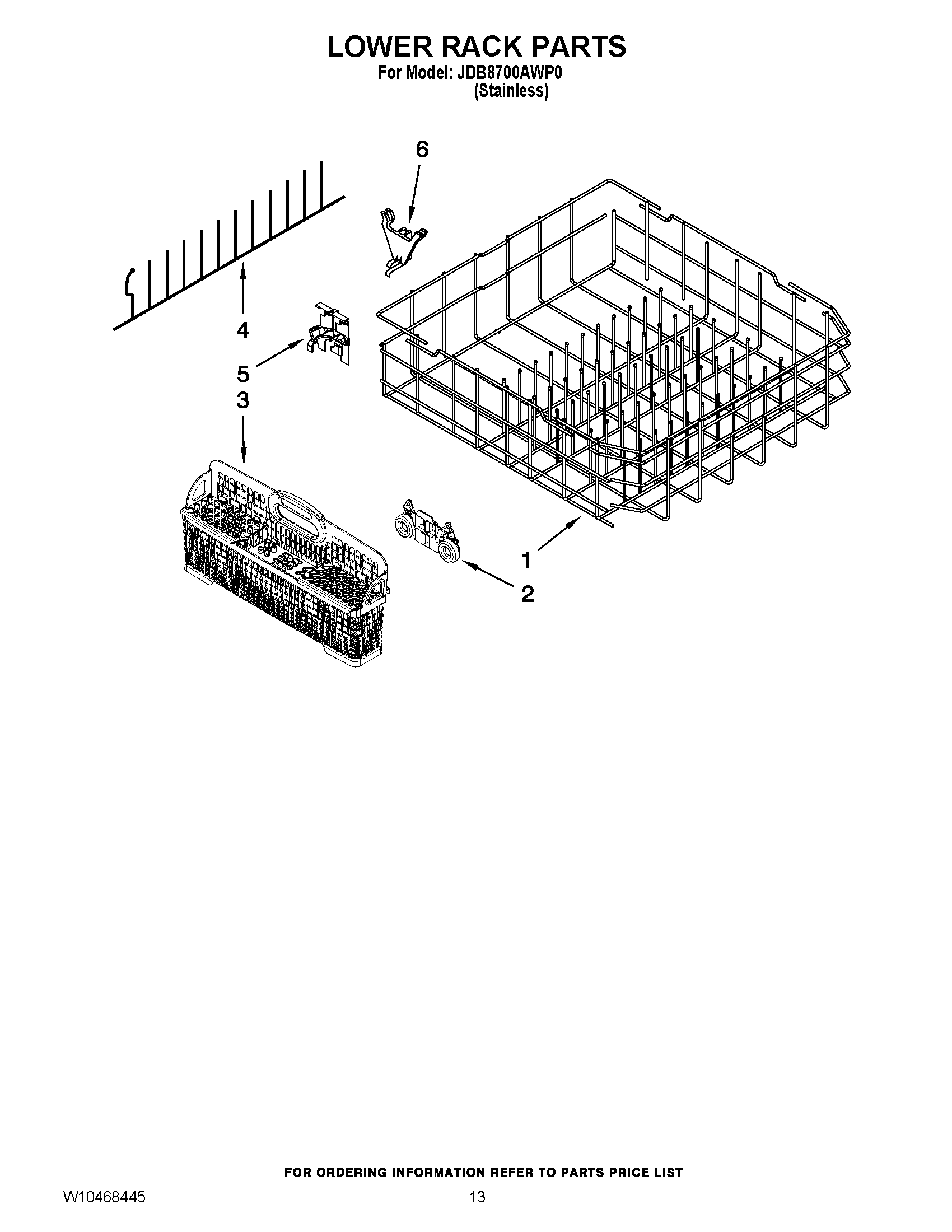 LOWER RACK PARTS
For Model: JDB8700AWP0
(Stainless)

6
4
5
3
1
2

FOR ORDERING INFORMATION REFER TO PARTS PRICE LIST
W10468445
13