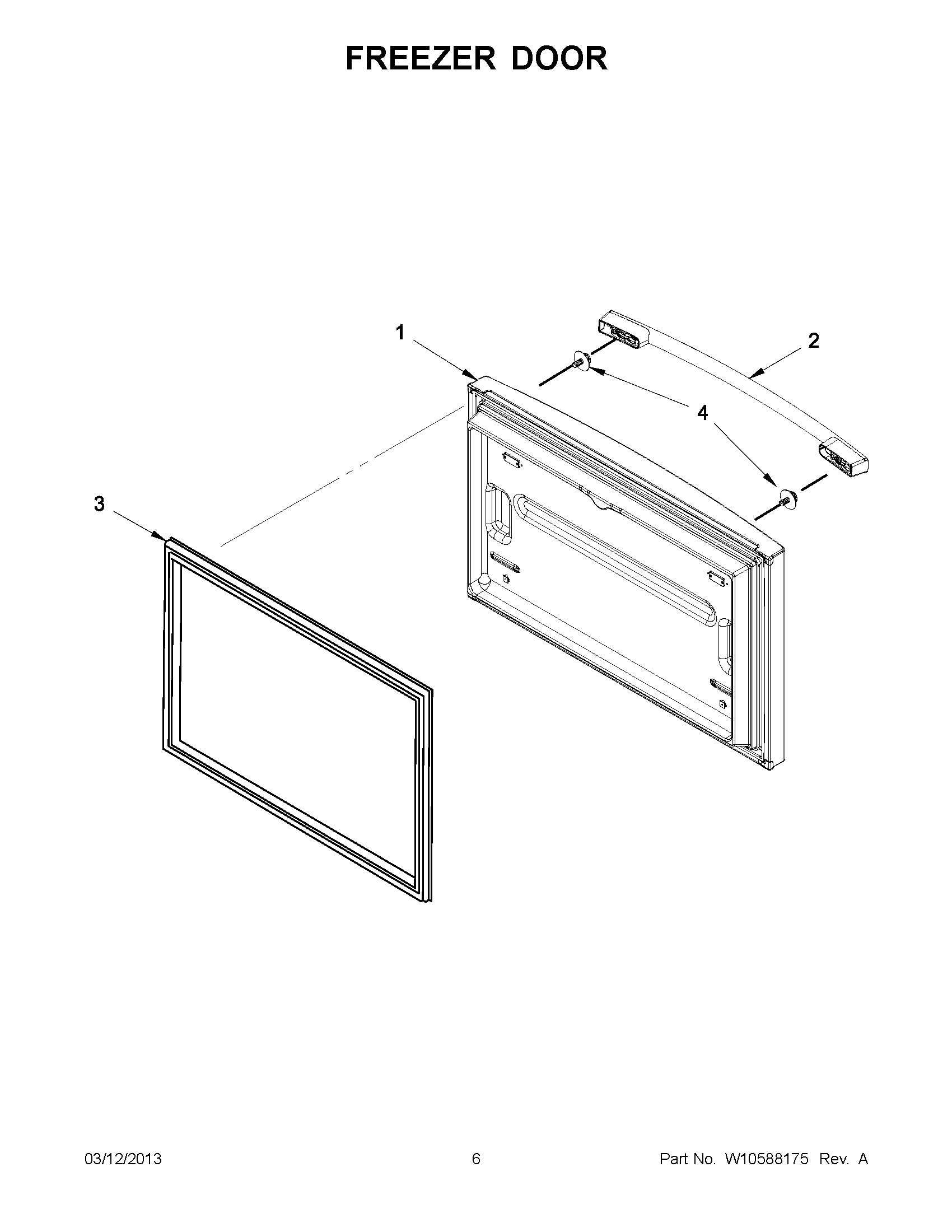 FREEZER DOOR

1

2

4

3

03/12/2013

6

Part No. W10588175 Rev. A