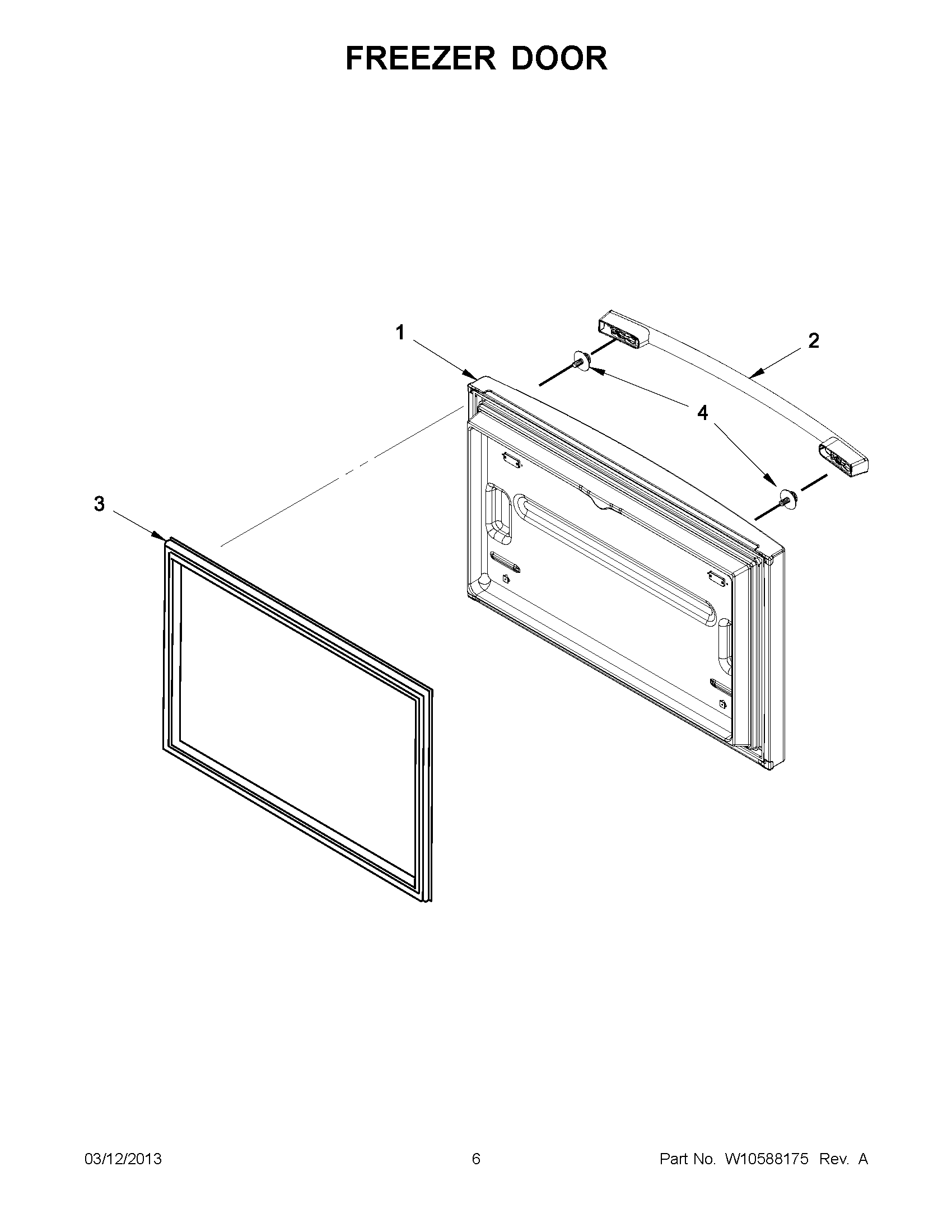 FREEZER DOOR

1

2

4

3

03/12/2013

6

Part No. W10588175 Rev. A