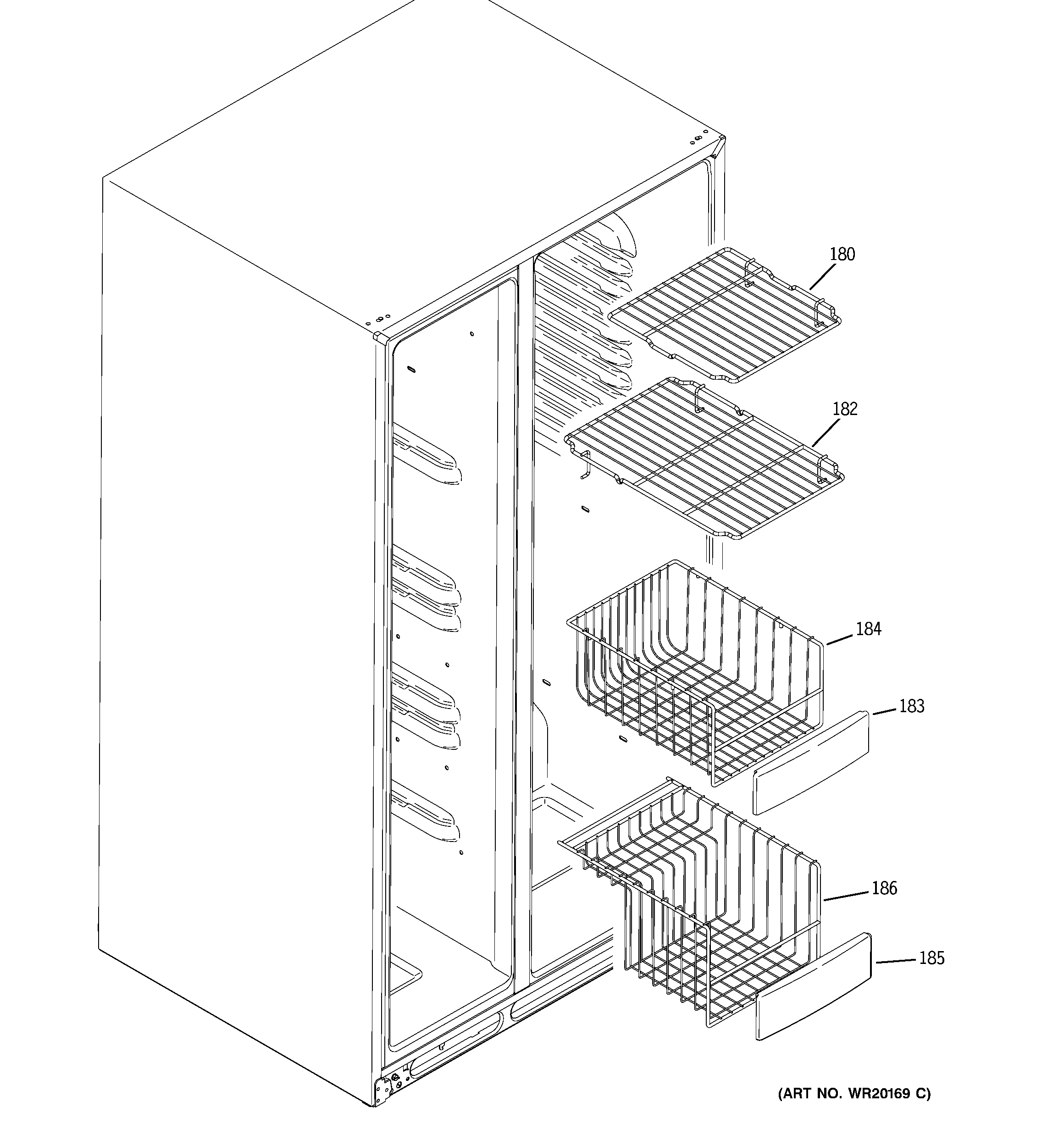 180

182

184

183

186

185

(ART NO. WR20169 C)