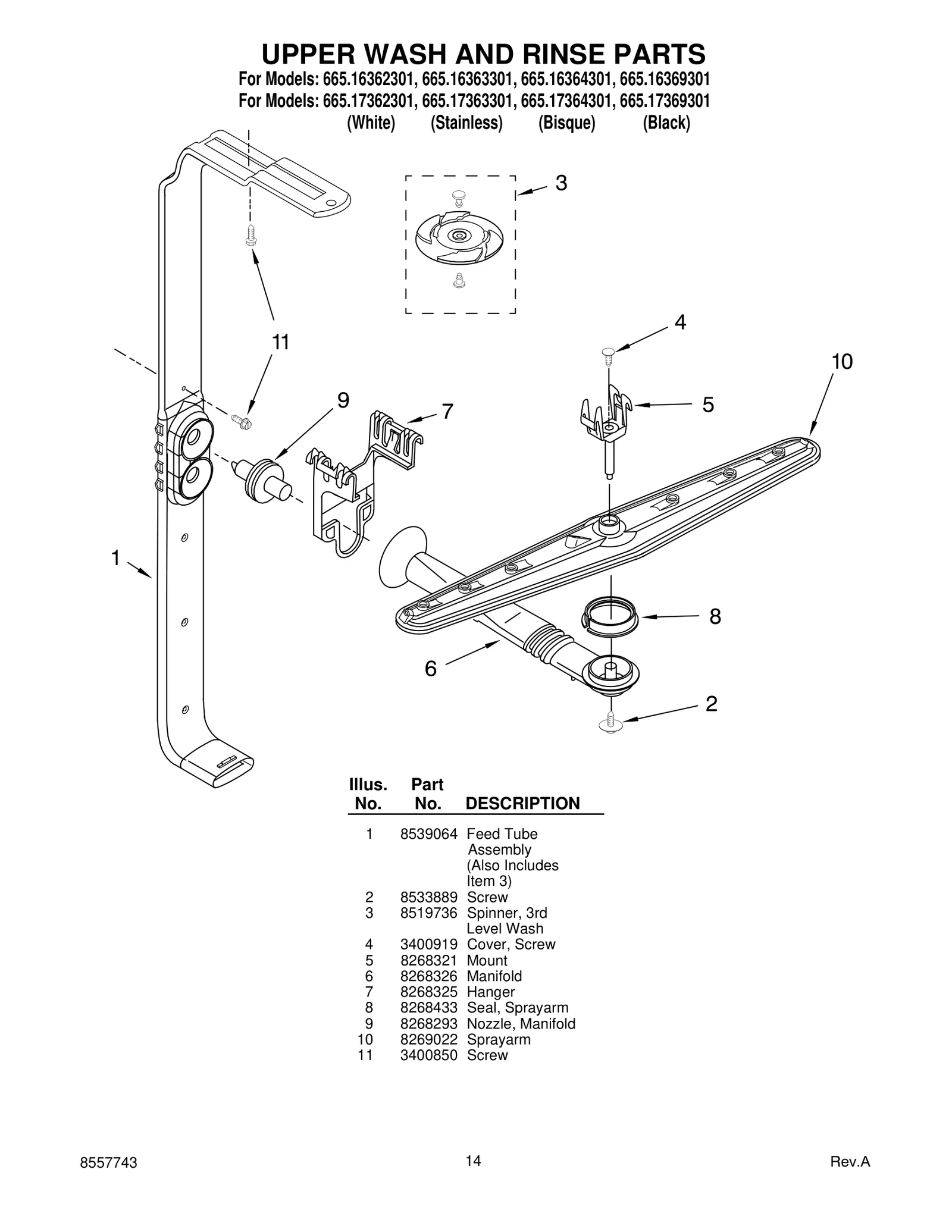 UPPER WASH AND RINSE PARTS
For Models: 665.16362301, 665.16363301, 665.16364301, 665.16369301
For Models: 665.17362301, 665.17363301, 665.17364301, 665.17369301
(White) (Stainless) (Bisque) (Black)

3
4
11
10
9
7
5
1
8
6
2

| Illus. No. | Part No. | DESCRIPTION |
|---|---|---|
| 1 | 8539064 | Feed Tube Assembly (Also Includes Item 3) |
| 2 | 8533889 | Screw |
| 3 | 8519736 | Spinner, 3rd Level Wash |
| 4 | 3400919 | Cover, Screw |
| 5 | 8268321 | Mount |
| 6 | 8268326 | Manifold |
| 7 | 8268325 | Hanger |
| 8 | 8268433 | Seal, Sprayarm |
| 9 | 8268293 | Nozzle, Manifold |
| 10 | 8269022 | Sprayarm |
| 11 | 3400850 | Screw |

8557743
14
Rev.A