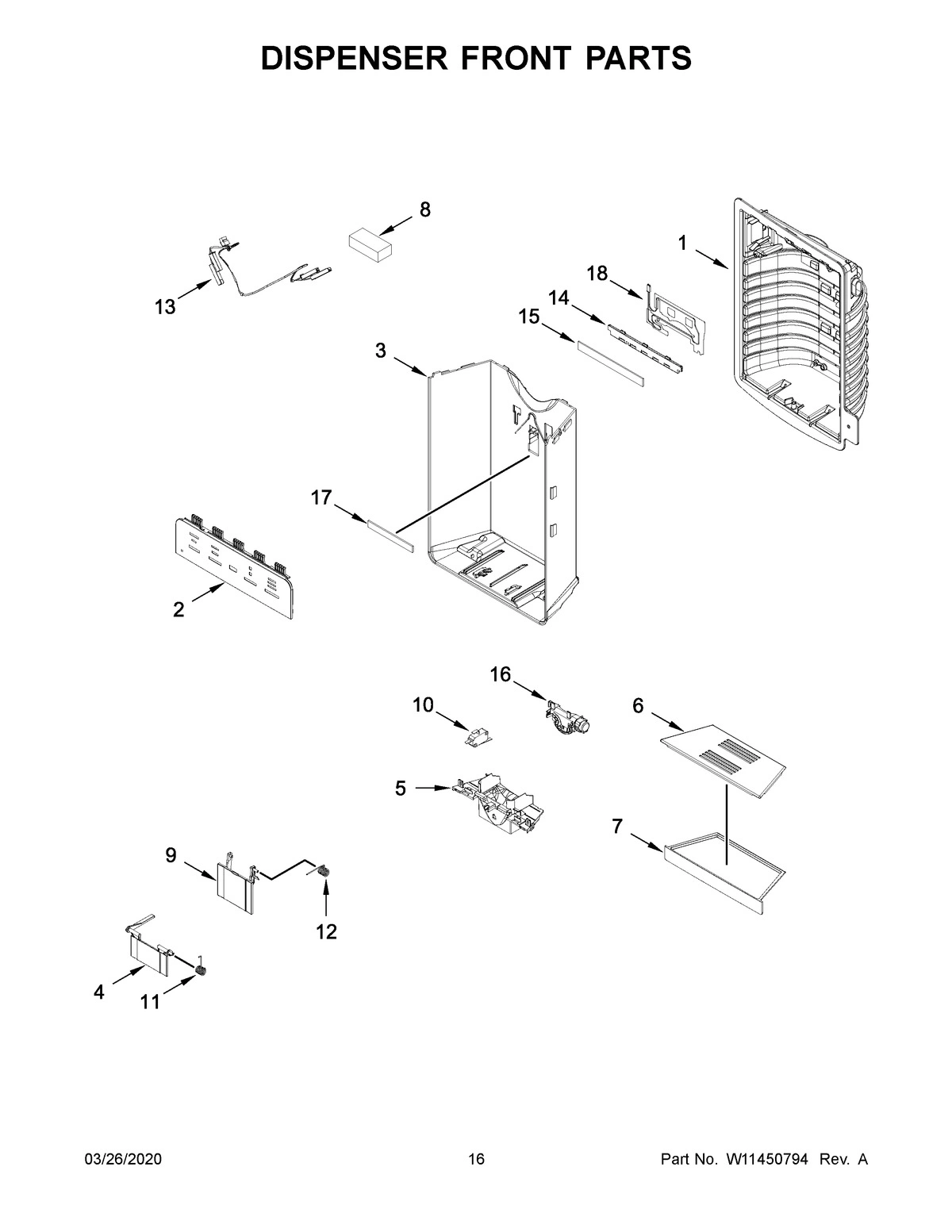 DISPENSER FRONT PARTS

8
1
13
18
14
15
3
17
2
16
10
6
5
7
9
12
4
11

03/26/2020
16
Part No. W11450794 Rev. A