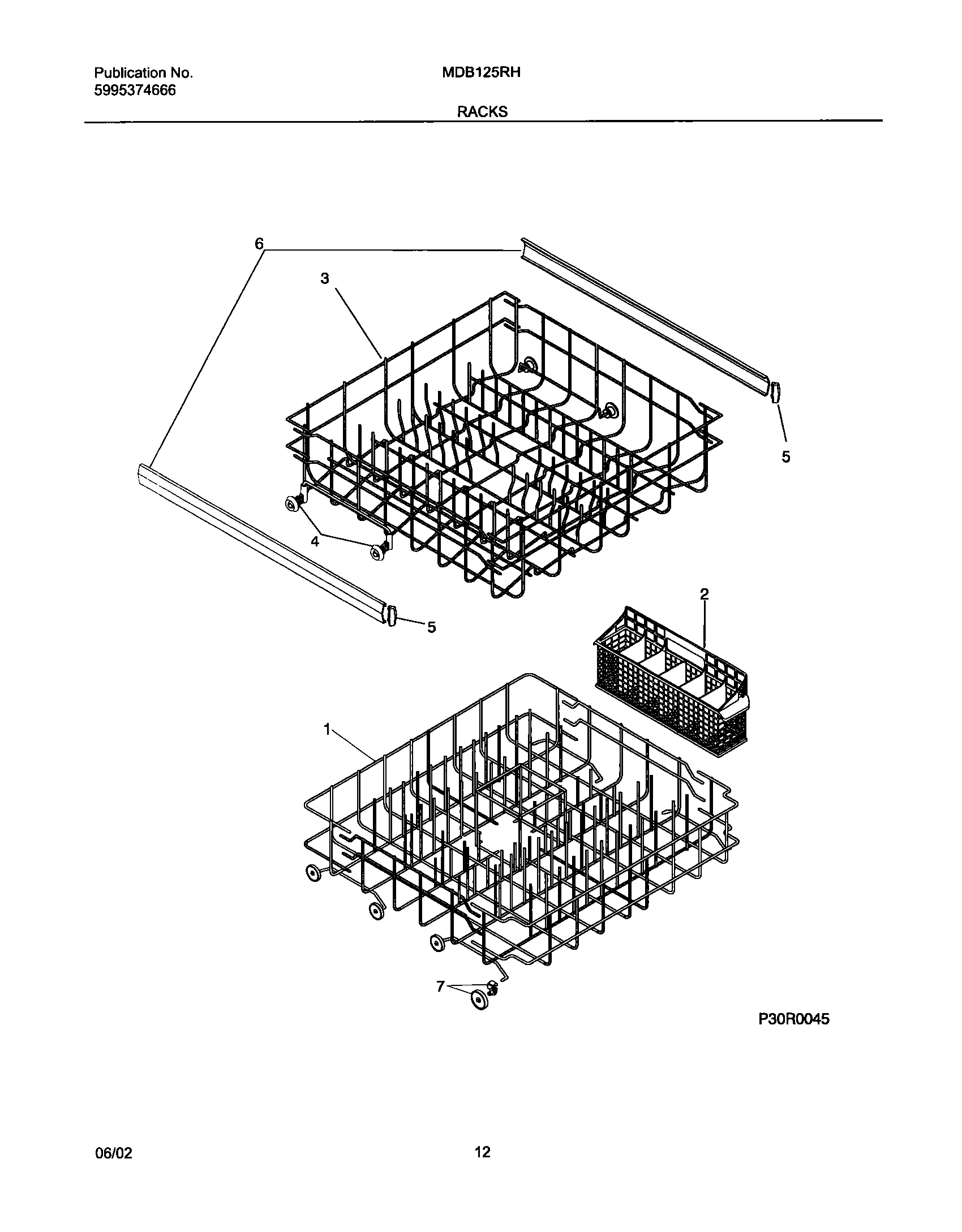 Publication No.
5995374666

MDB125RH

RACKS

6

3

5

4

5

2

1

7

P30R0045

06/02

12