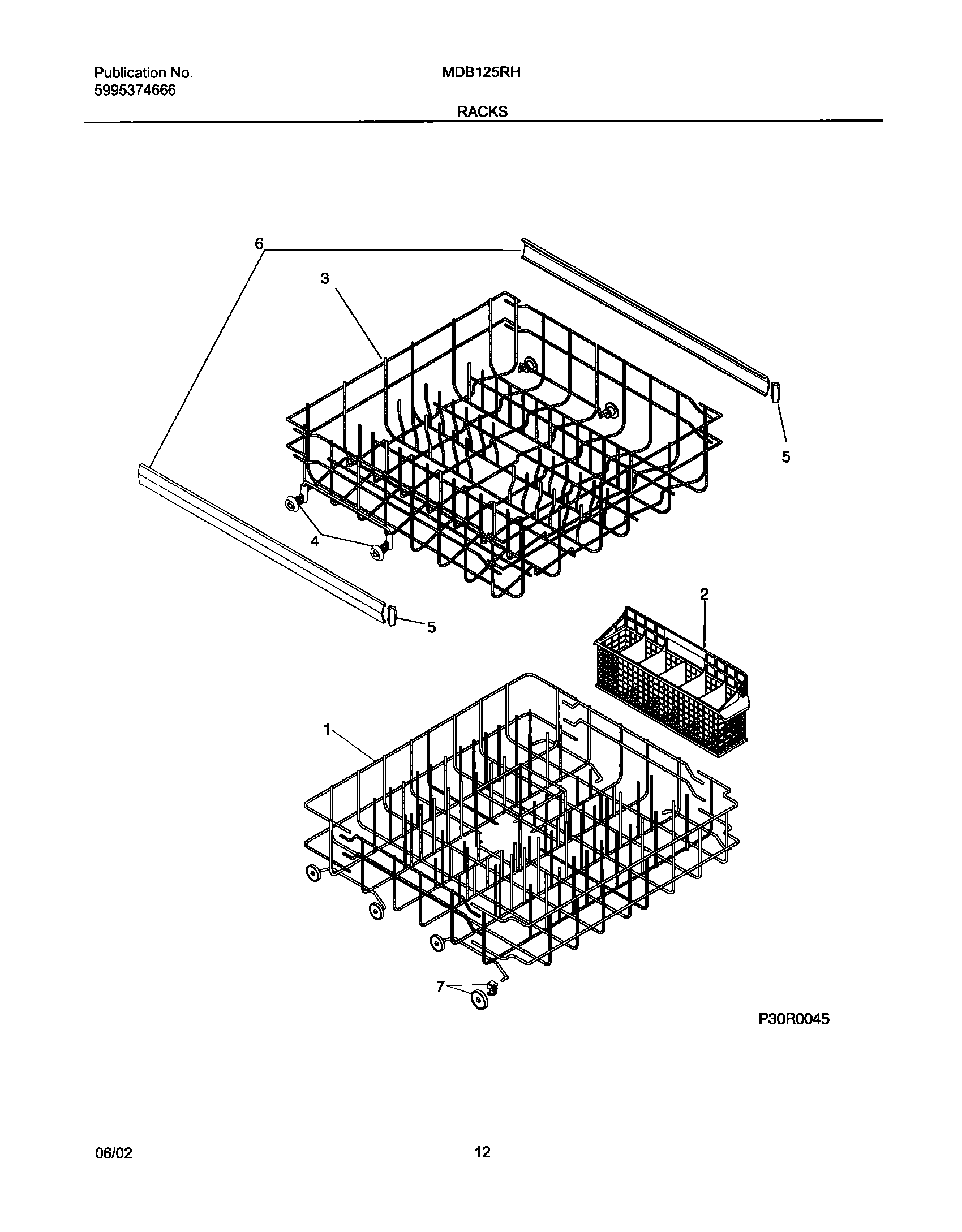 Publication No.
5995374666

MDB125RH

RACKS

6

3

5

4

5

2

1

7

P30R0045

06/02

12