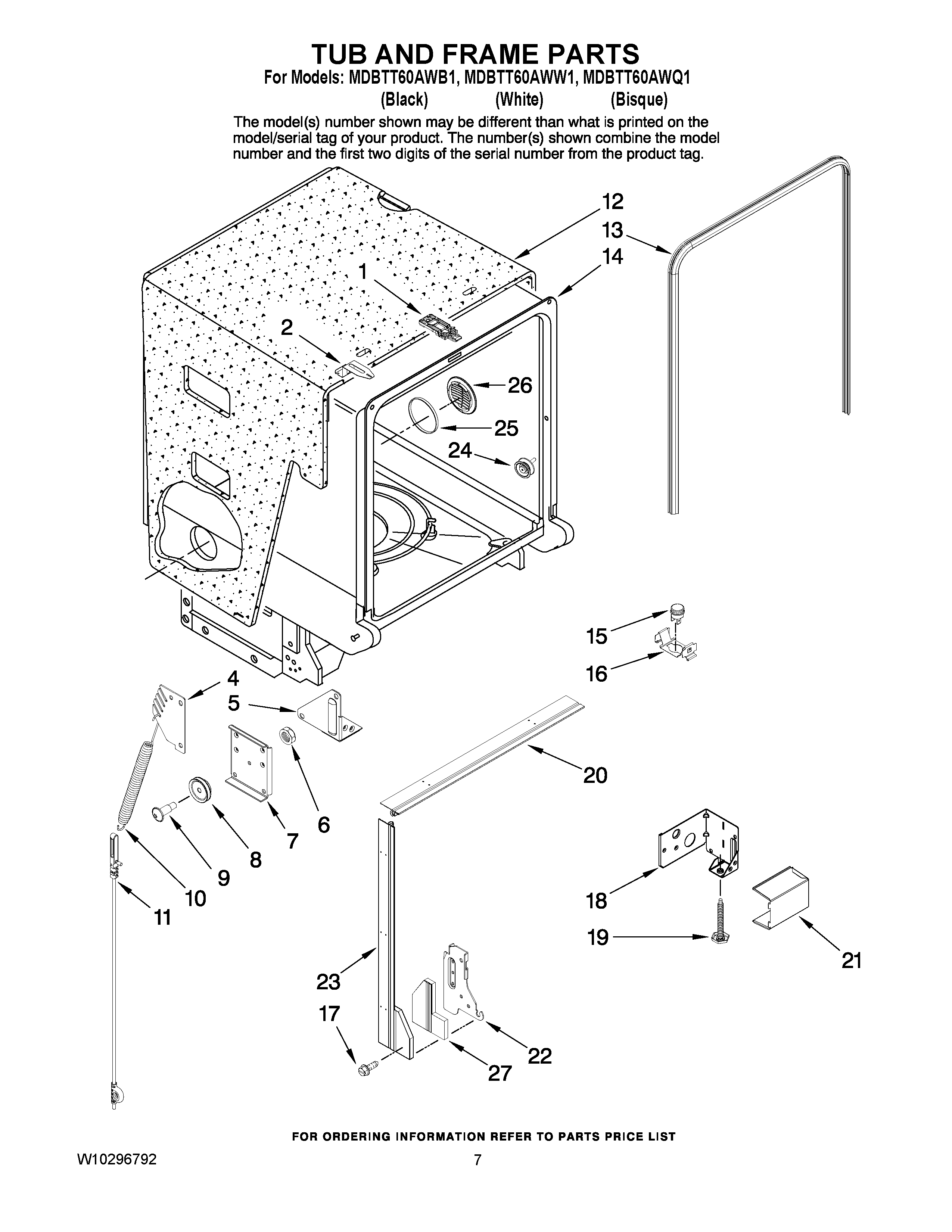 TUB AND FRAME PARTS

For Models: MDBTT60AWB1, MDBTT60AWW1, MDBTT60AWQ1
(Black) (White) (Bisque)

The model(s) number shown may be different than what is printed on the model/serial tag of your product. The number(s) shown combine the model number and the first two digits of the serial number from the product tag.

12
13
14
1
2
26
25
24
15
16
4
5
20
6
7
8
9
10
11
18
19
21
23
17
22
27

FOR ORDERING INFORMATION REFER TO PARTS PRICE LIST

W10296792
7