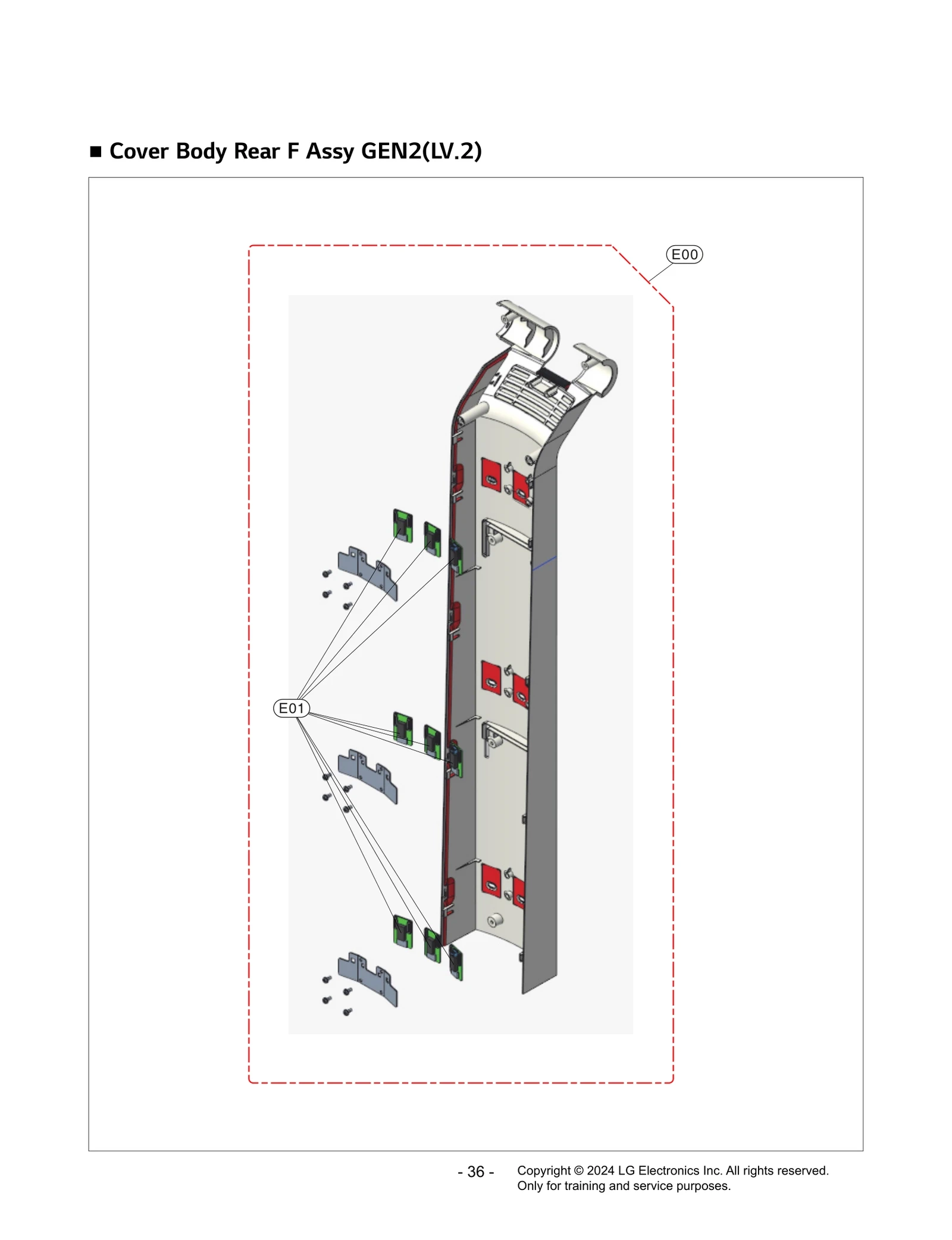 ■ Cover Body Rear F Assy GEN2(LV.2)

E00

E01

- 36 -

Copyright © 2024 LG Electronics Inc. All rights reserved.
Only for training and service purposes.