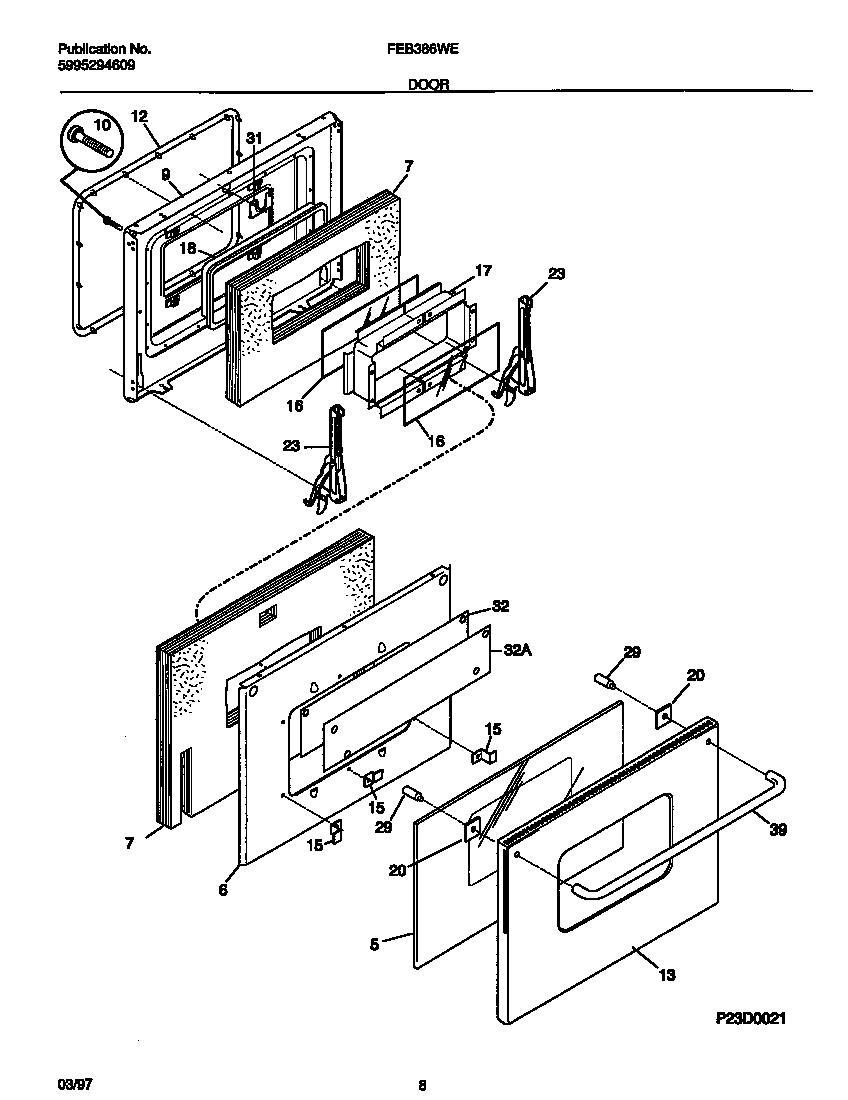 Publication No.
5995294609

FEB386WE

DOOR

10
12
31
9
7
18
17
23
16
16
23

32
32A
29
20
15
15
29
39
7
15
20
6
5
13

P23D0021

03/97

8