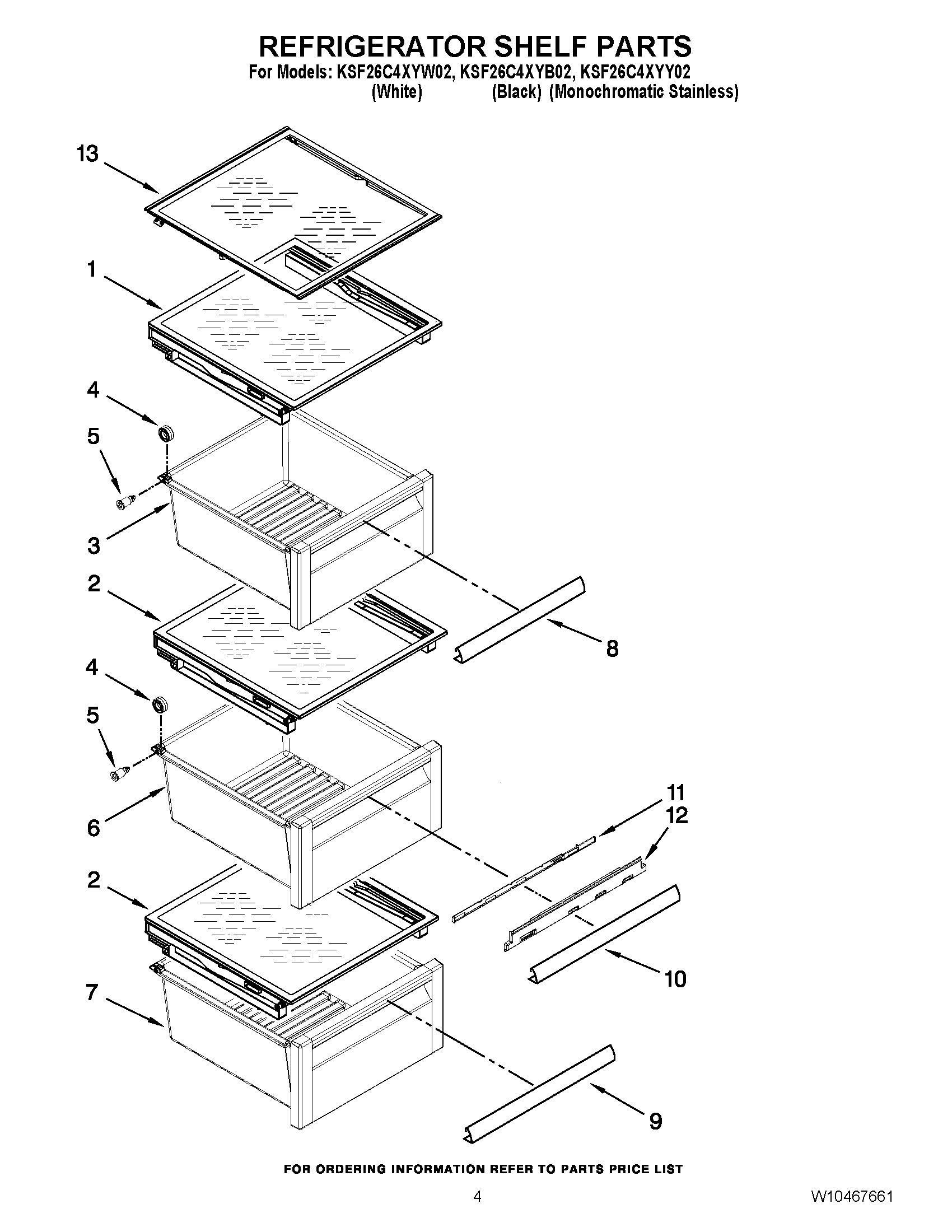 REFRIGERATOR SHELF PARTS
For Models: KSF26C4XYW02, KSF26C4XYB02, KSF26C4XYY02
(White) (Black) (Monochromatic Stainless)

13
1
4
5
3
2
8
4
5
6
11
12
2
10
7
9

FOR ORDERING INFORMATION REFER TO PARTS PRICE LIST

4

W10467661