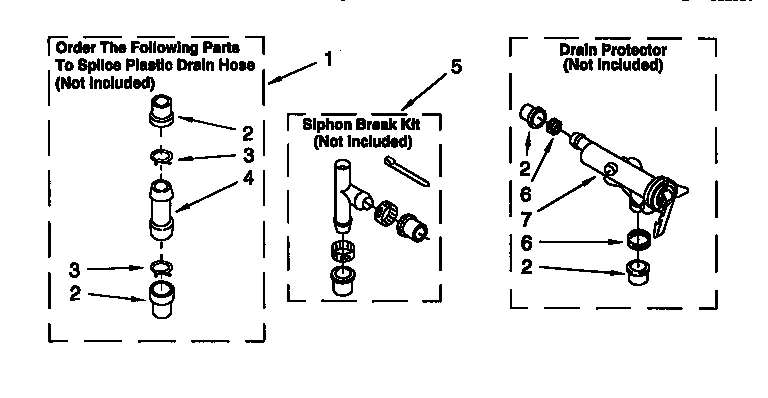 Order The Following Parts To Splice Plastic Drain Hose (Not Included)

1

2

3

4

3

2

5

Siphon Break Kit (Not Included)

Drain Protector (Not Included)

2

6

7

6

2