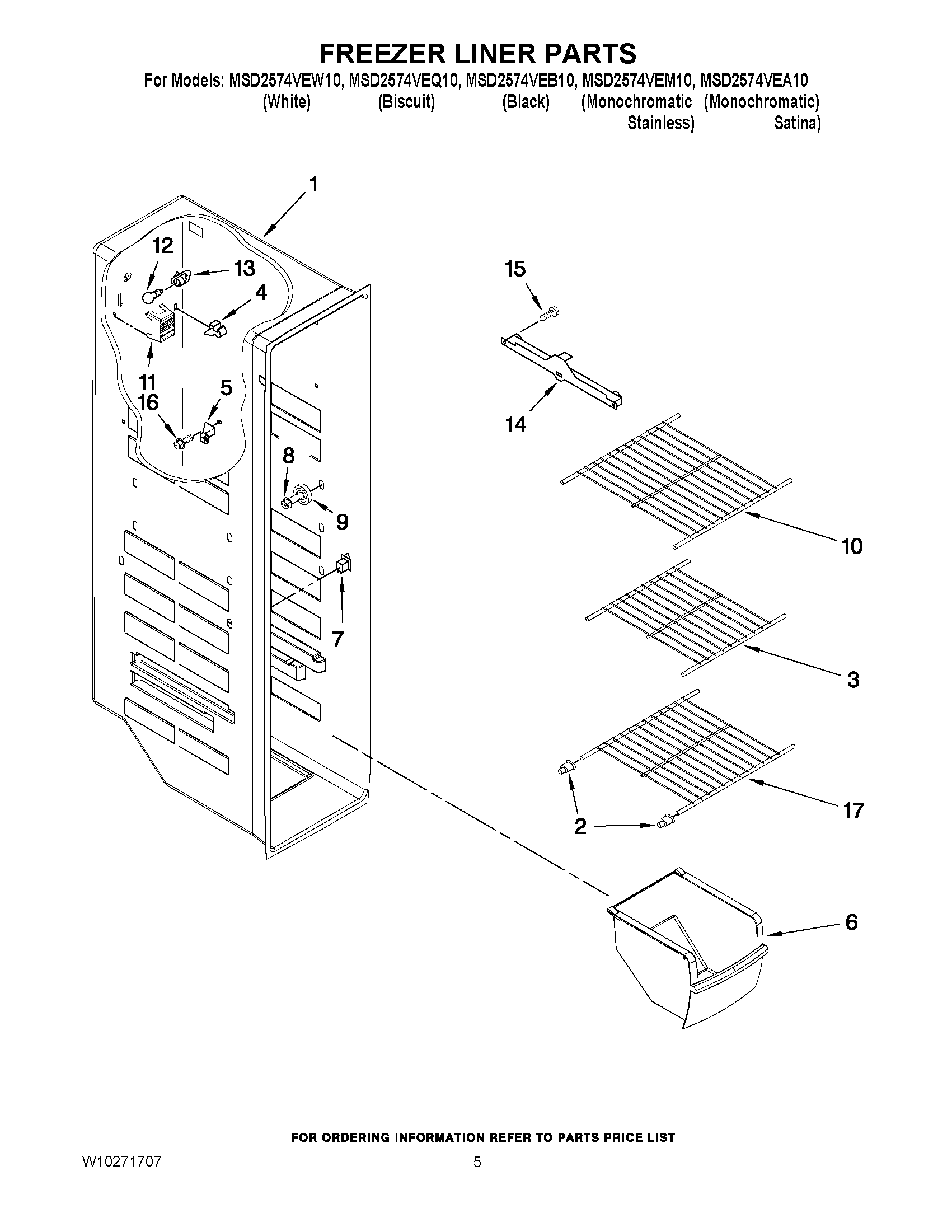 FREEZER LINER PARTS
For Models: MSD2574VEW10, MSD2574VEQ10, MSD2574VEB10, MSD2574VEM10, MSD2574VEA10
(White) (Biscuit) (Black) (Monochromatic Stainless) (Monochromatic Satina)

1
12
13
4
11
5
16
8
9
7
15
14
10
3
17
2
6

FOR ORDERING INFORMATION REFER TO PARTS PRICE LIST
W10271707
5