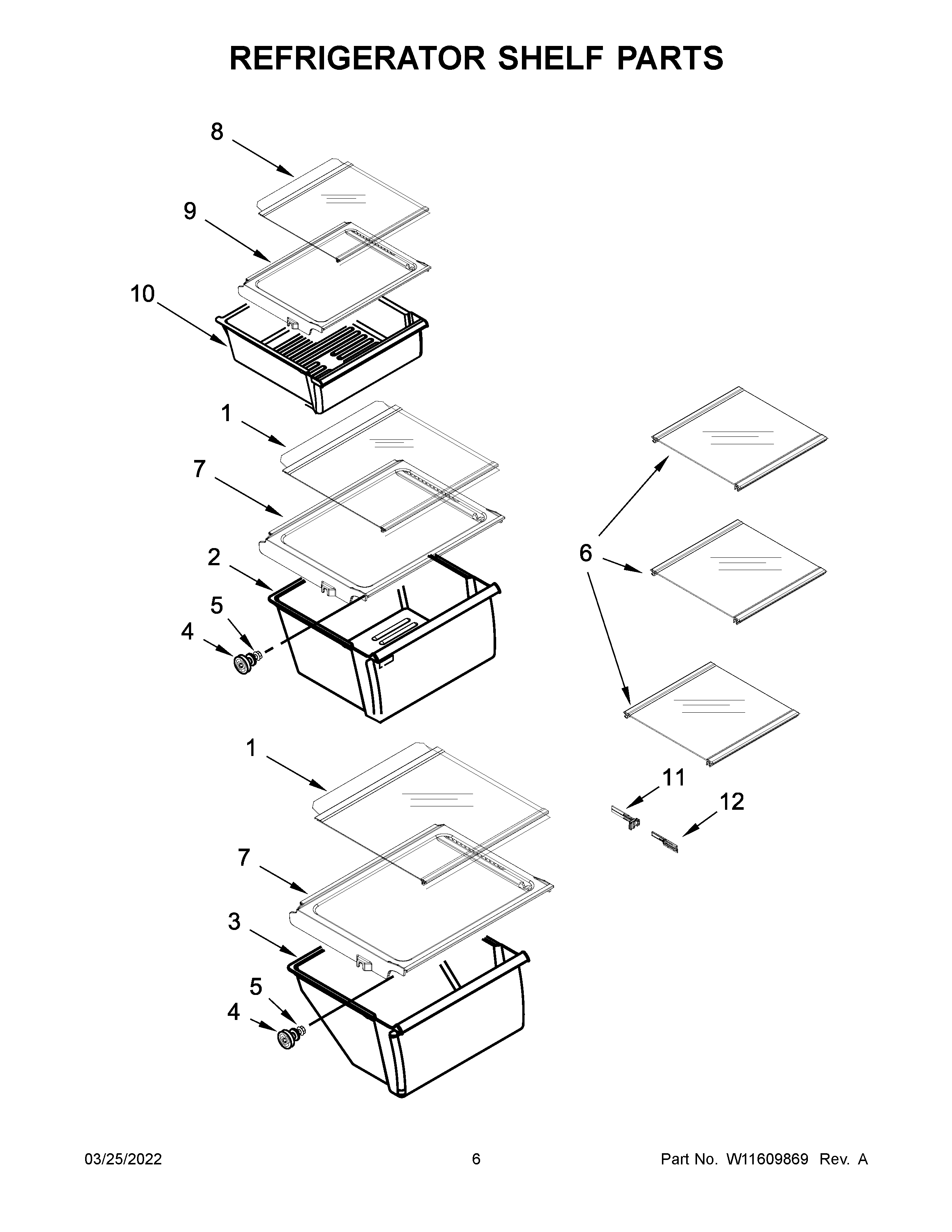 REFRIGERATOR SHELF PARTS

8

9

10

1

7

2

5

4

6

1

11

12

7

3

5

4

03/25/2022

6

Part No. W11609869 Rev. A