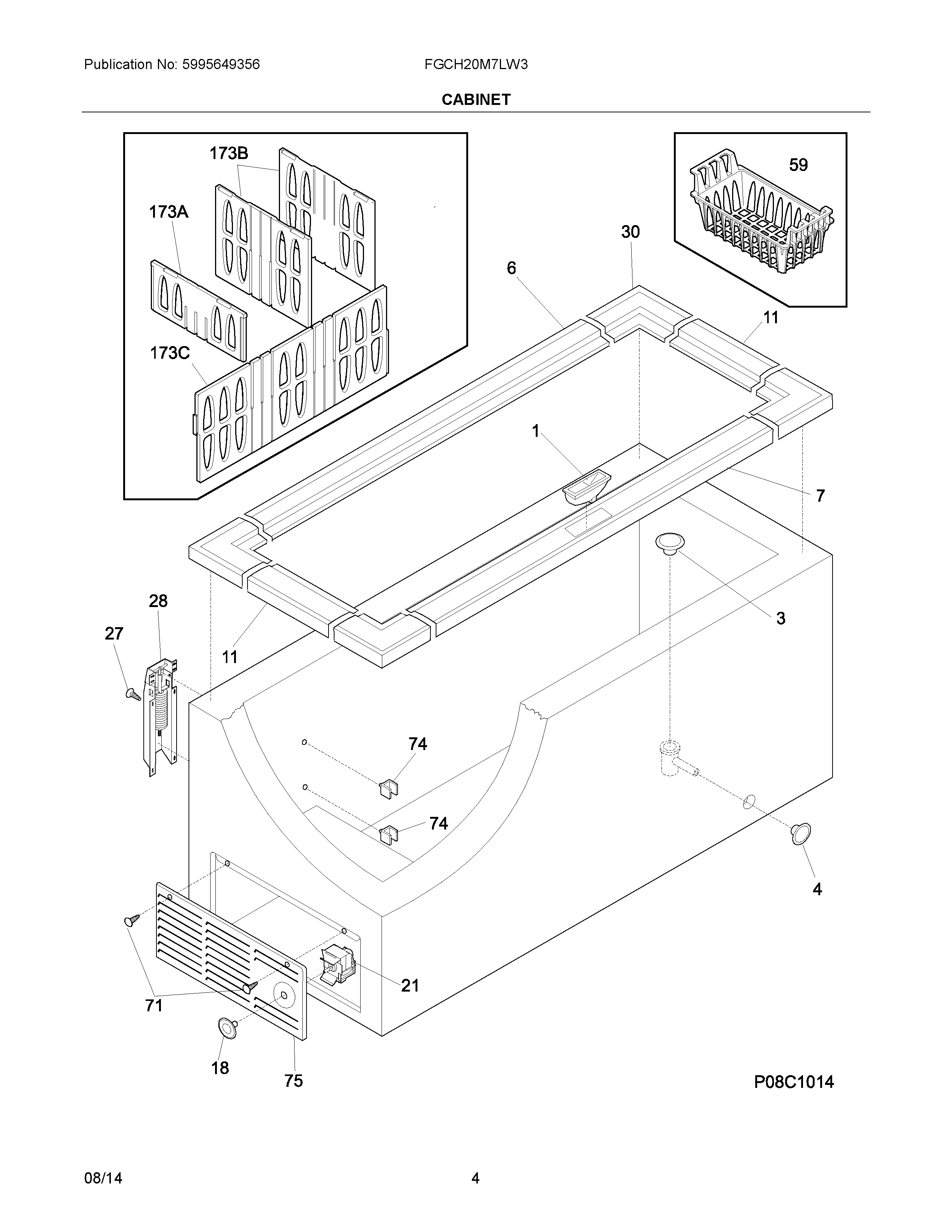 Publication No: 5995649356

FGCH20M7LW3

CABINET

173B

173A

173C

59

30

6

11

1

7

3

28

27

11

74

74

4

21

71

18

75

P08C1014

08/14

4