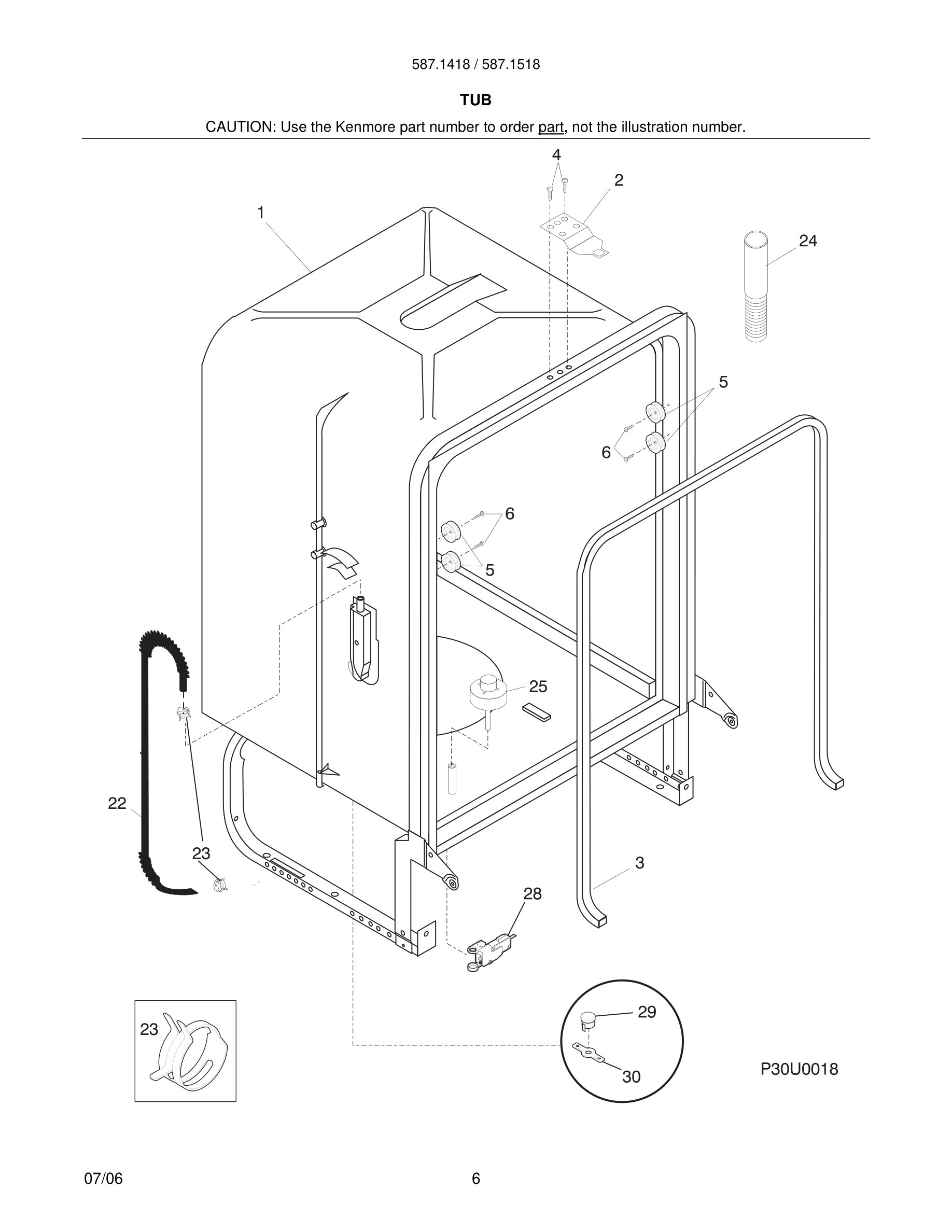 587.1418 / 587.1518

TUB

CAUTION: Use the Kenmore part number to order part, not the illustration number.

4
2
1
24
5
6
6
5
25
22
23
3
28
23
29
30
P30U0018

07/06
6