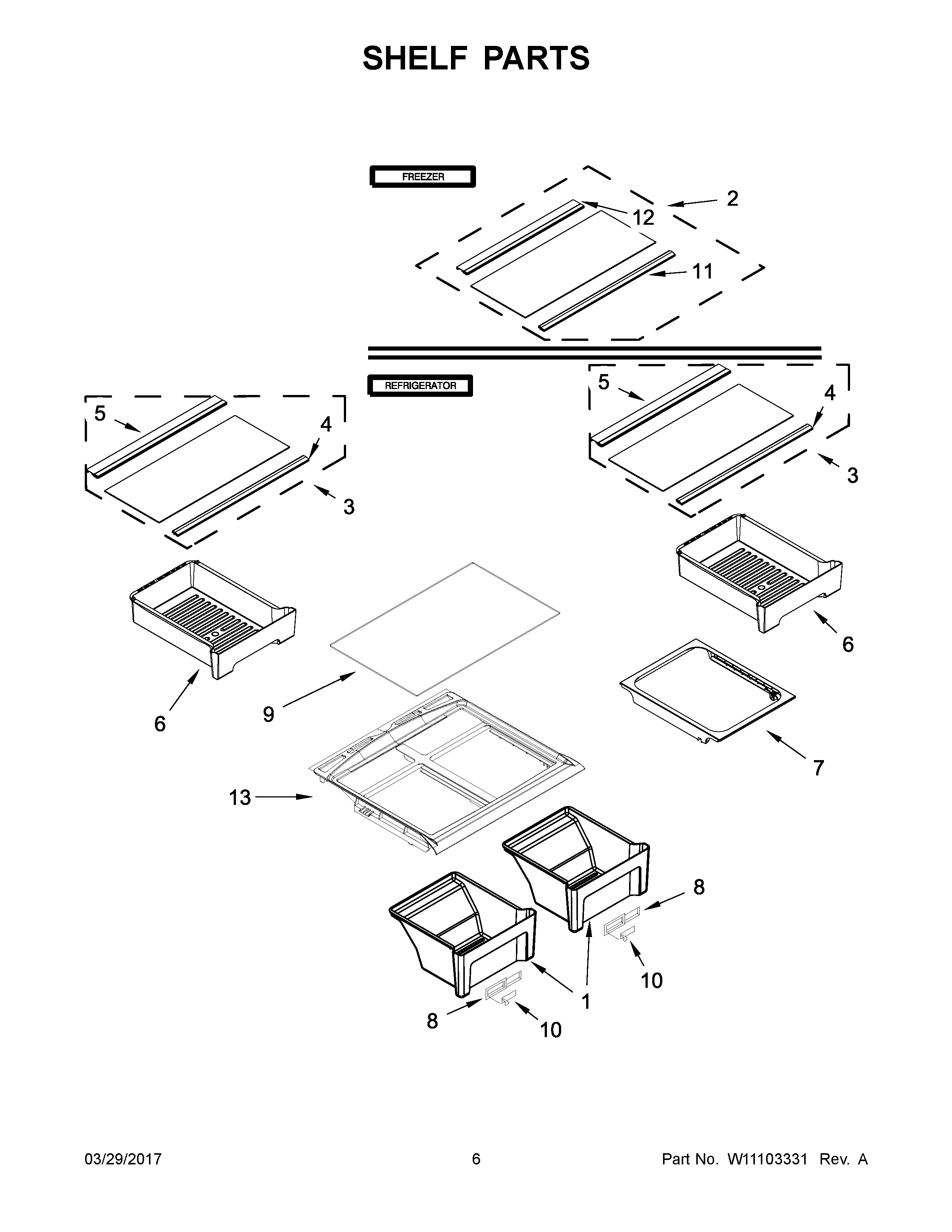 SHELF PARTS

FREEZER

2

12

11

REFRIGERATOR

5

4

3

5

4

3

6

6

9

7

13

8

10

1

8

10

03/29/2017

6

Part No. W11103331 Rev. A