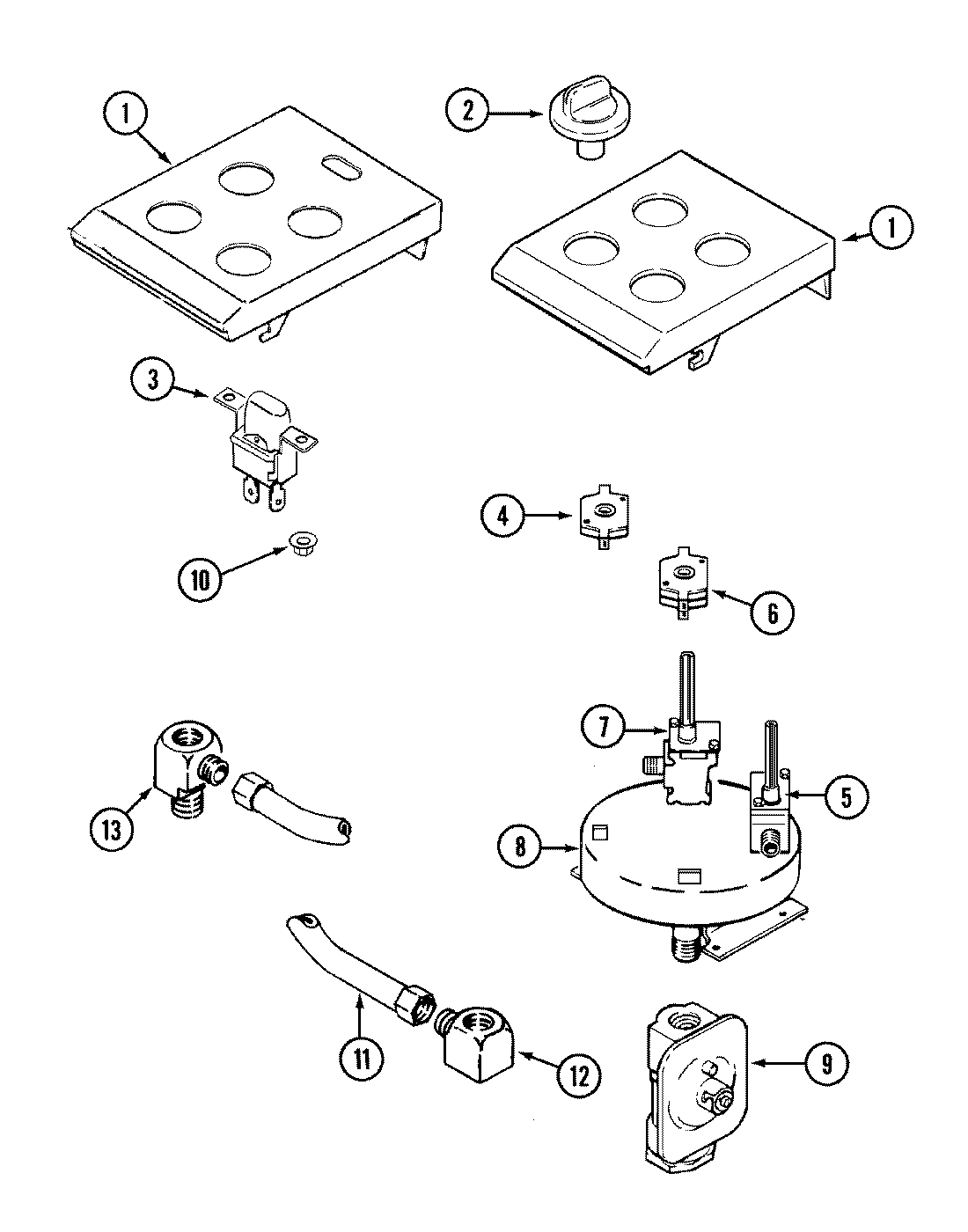 1
2
1
3
4
10
6
7
5
13
8
11
12
9