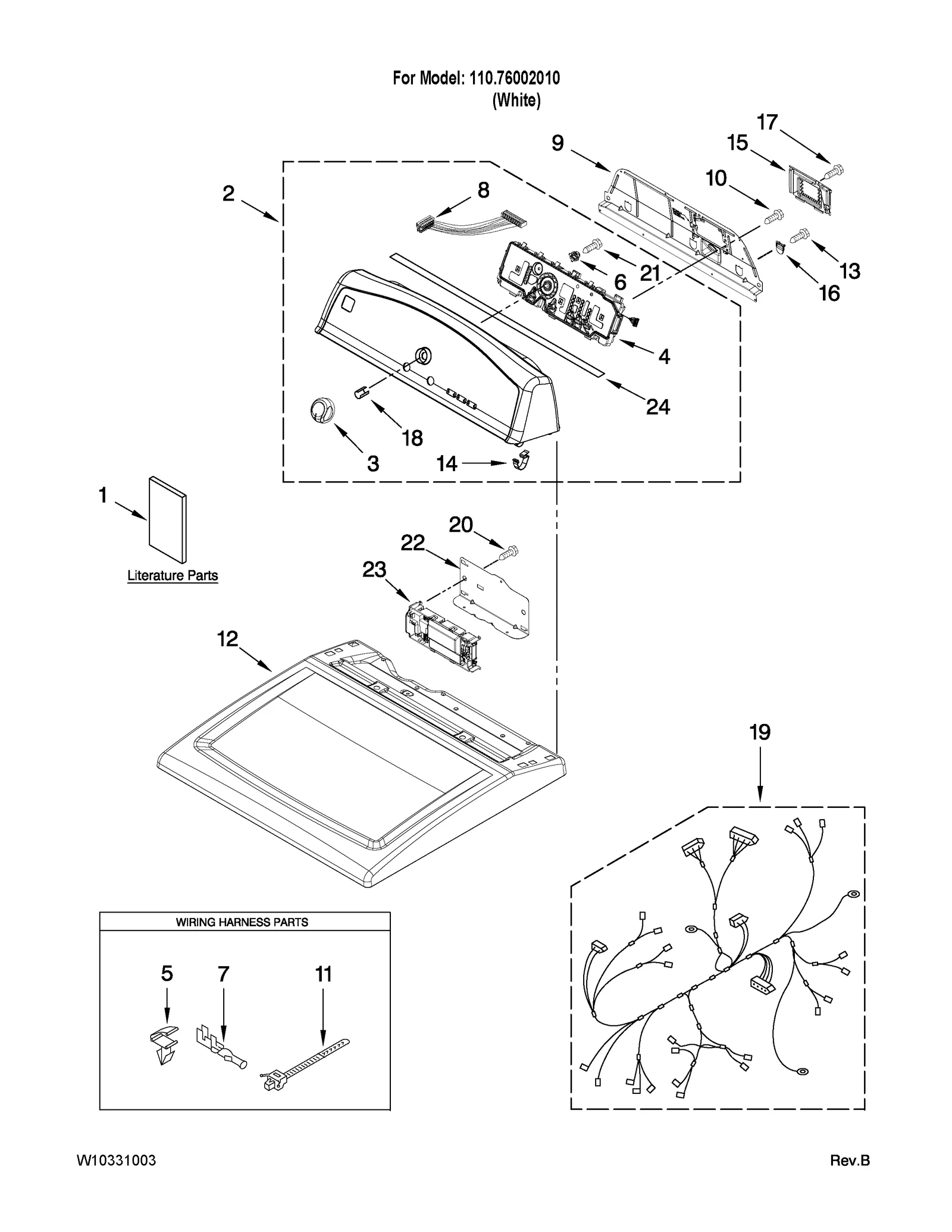 For Model: 110.76002010
(White)

17
15
9
10
2
8
13
21
6
16
4
24
18
3
14
1
Literature Parts
20
22
23
12
19

WIRING HARNESS PARTS
5
7
11

W10331003
Rev.B