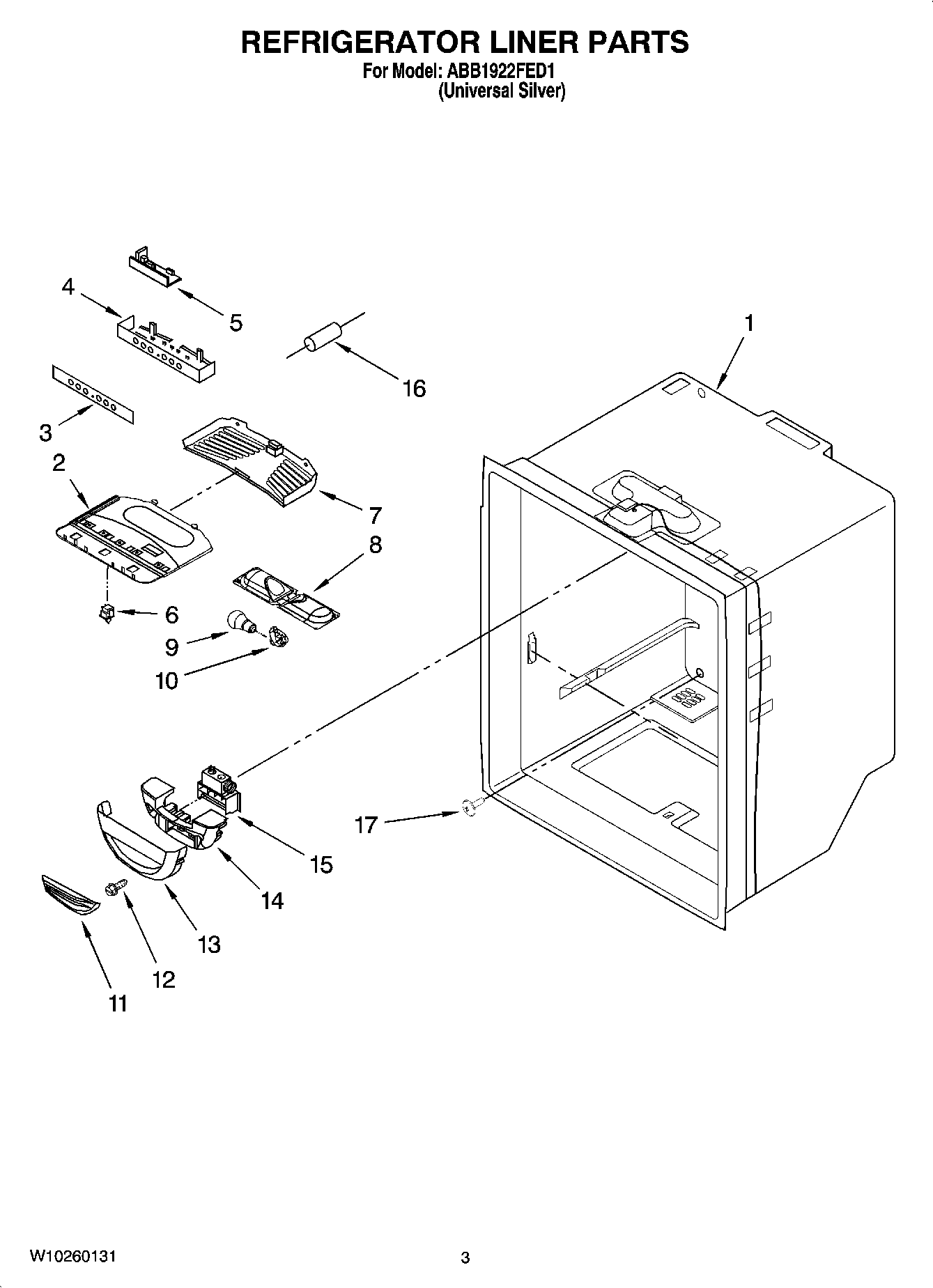 REFRIGERATOR LINER PARTS
For Model: ABB1922FED1
(Universal Silver)

4
5
1
16
3
2
7
8
6
9
10
17
15
14
13
12
11

W10260131
3