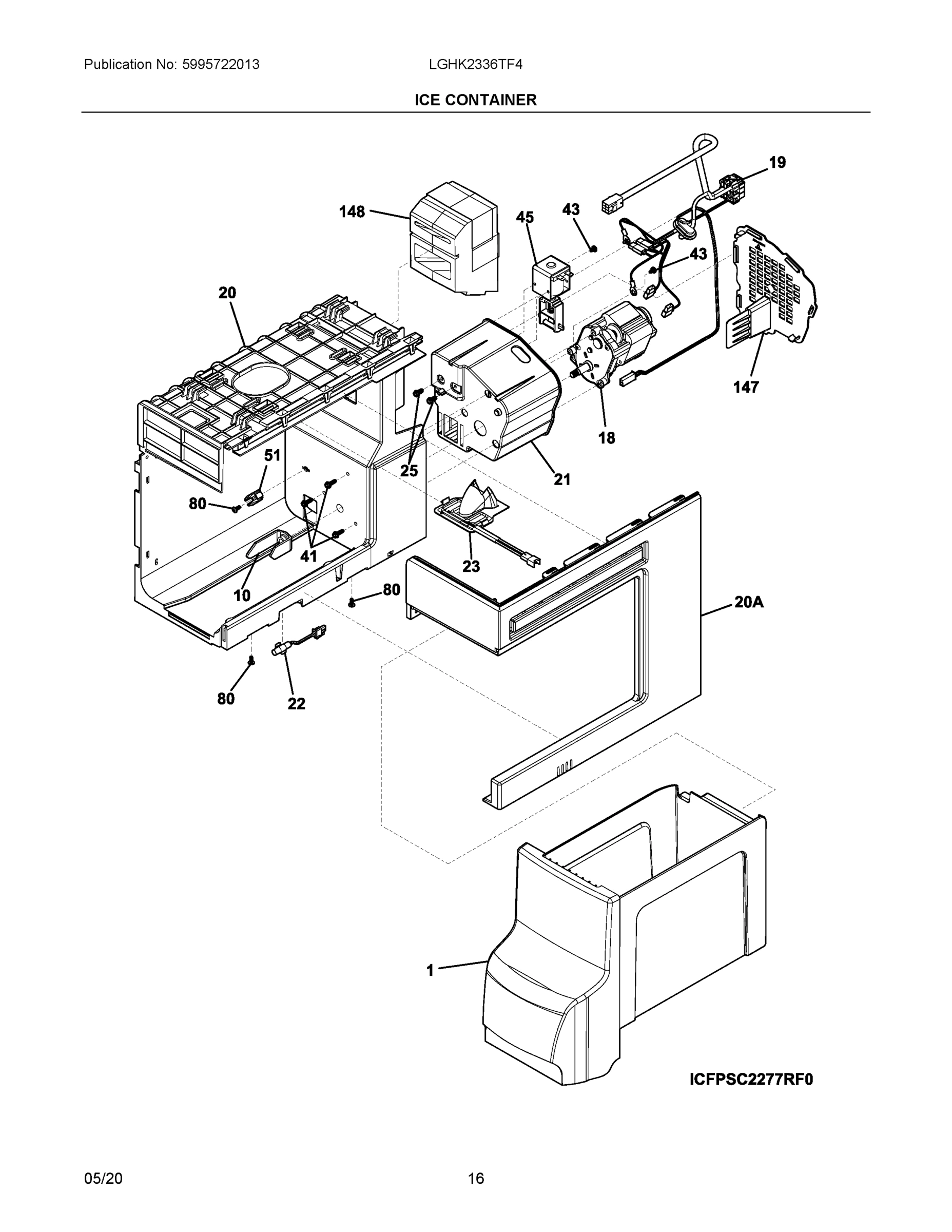 Publication No: 5995722013

LGHK2336TF4

ICE CONTAINER

19

148

45

43

43

20

147

18

51

25

21

80

41

23

10

80

20A

80

22

1

ICFPSC2277RF0

05/20

16