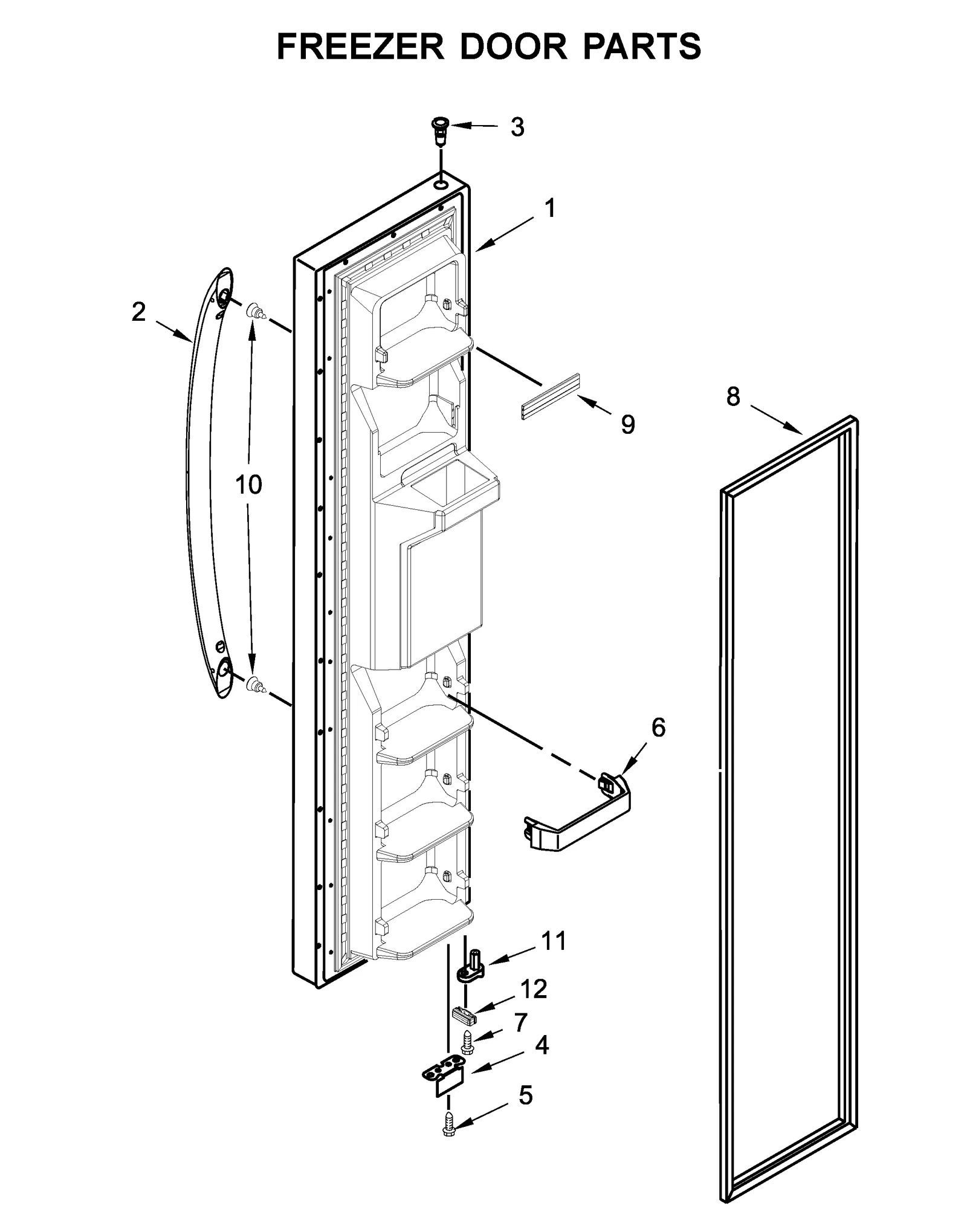 FREEZER DOOR PARTS

3

1

2

8

9

10

6

11

12

7

4

5