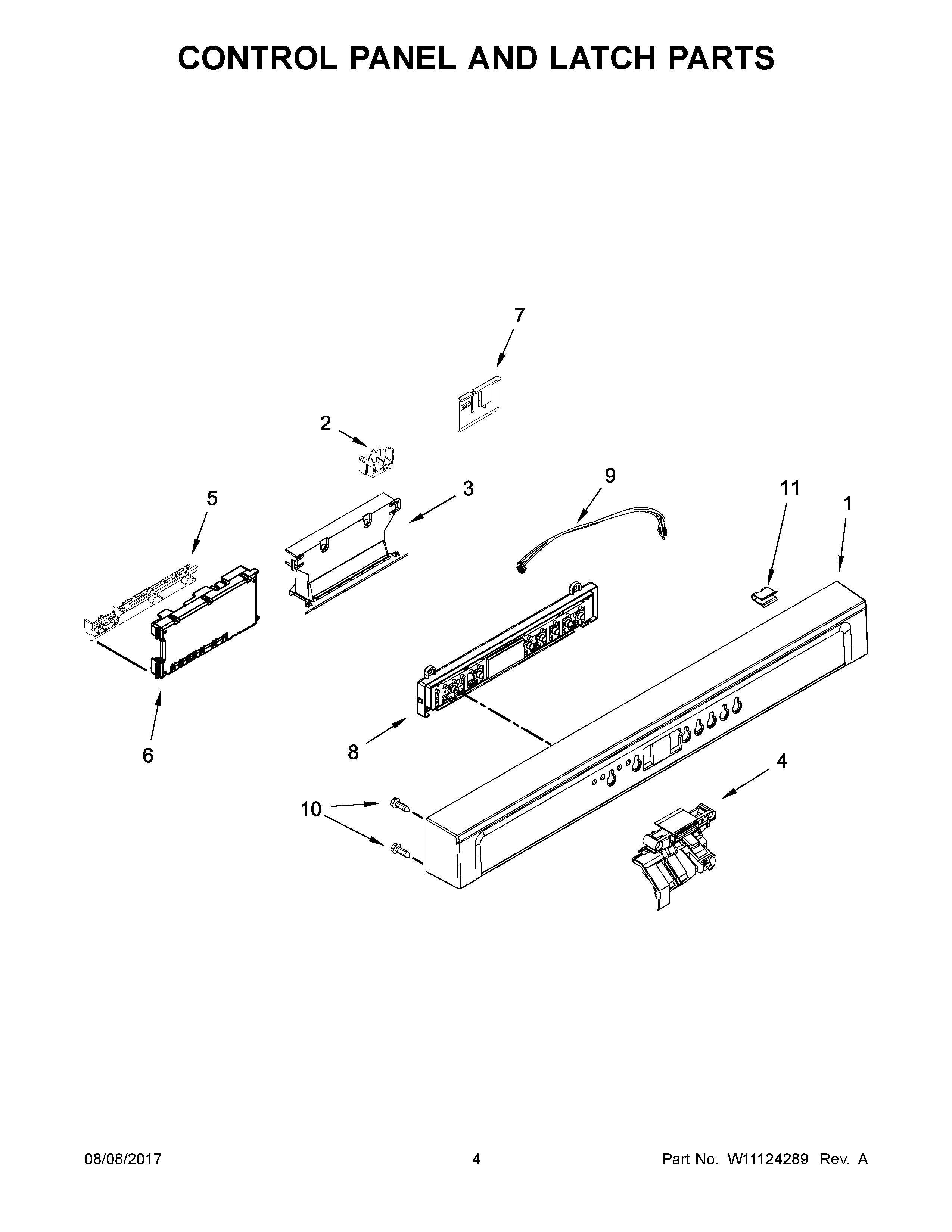 CONTROL PANEL AND LATCH PARTS

7

2

9

3

5

11

1

6

8

4

10

08/08/2017

4

Part No. W11124289 Rev. A