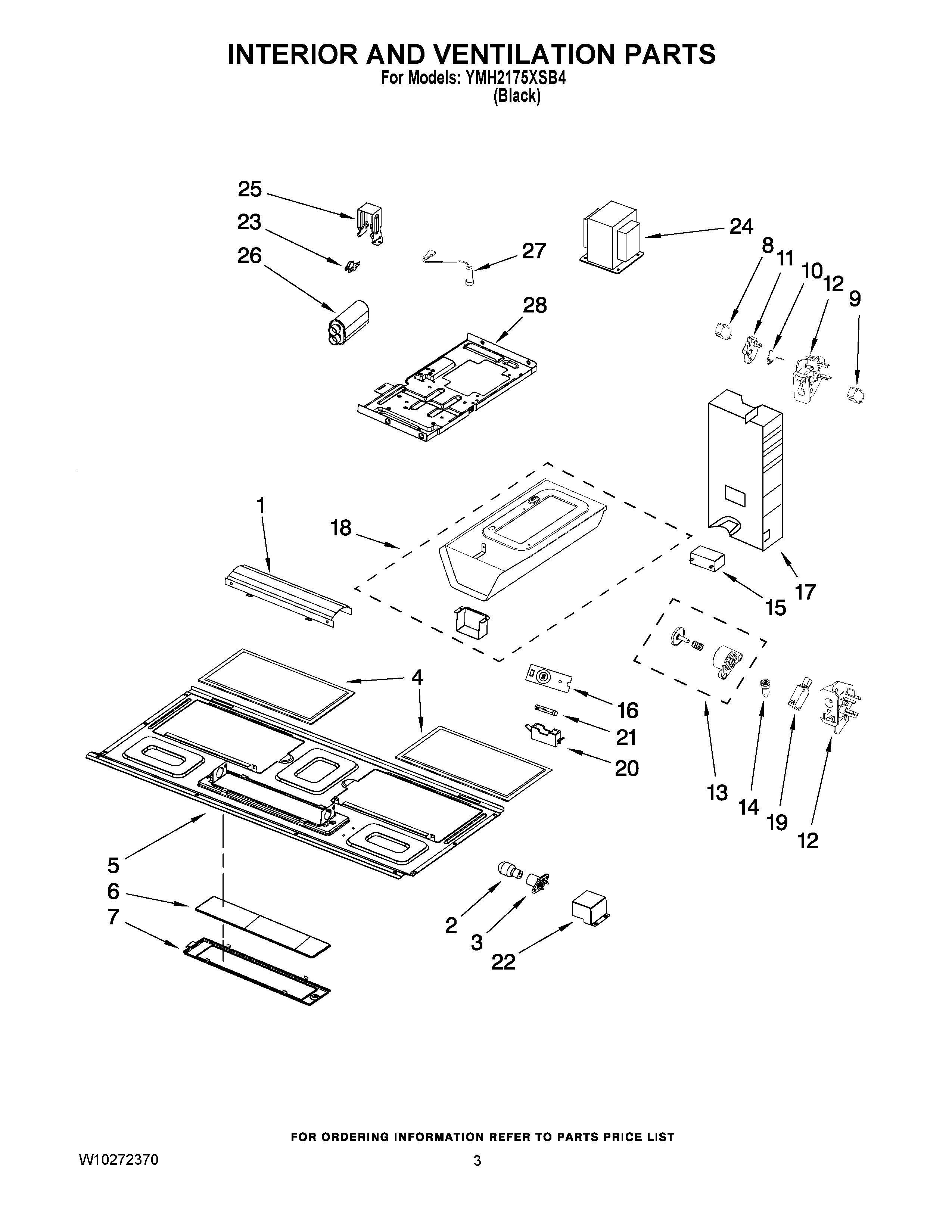 INTERIOR AND VENTILATION PARTS
For Models: YMH2175XSB4
(Black)

25
23
26
27
24
8
11
10
12
9
28
1
18
17
15
4
16
21
20
13
14
19
12
5
6
7
2
3
22

FOR ORDERING INFORMATION REFER TO PARTS PRICE LIST

W10272370

3