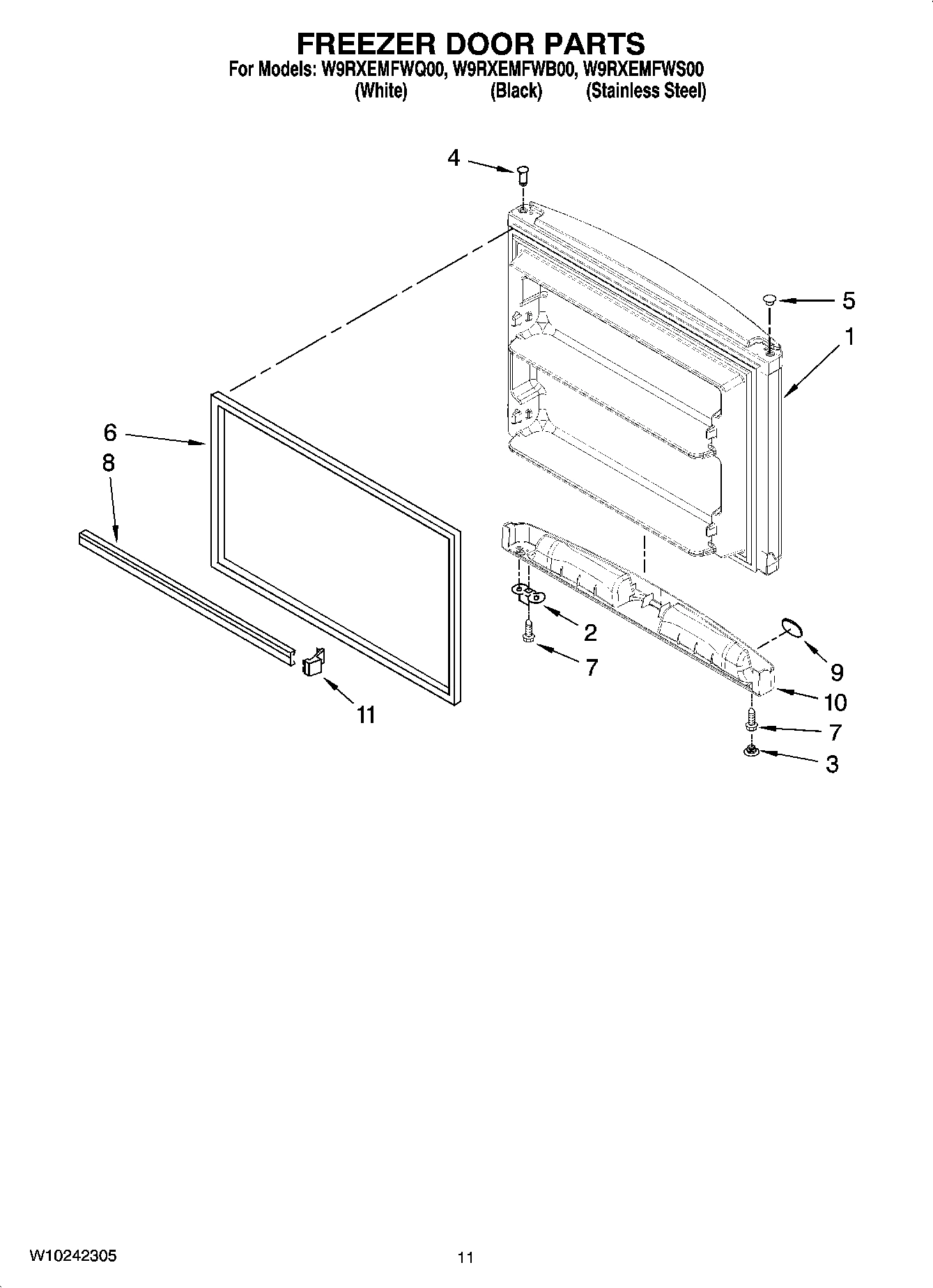 FREEZER DOOR PARTS
For Models: W9RXEMFWQ00, W9RXEMFWB00, W9RXEMFWS00
(White) (Black) (Stainless Steel)

4
5
1
6
8
2
7
9
10
7
3
11

W10242305
11