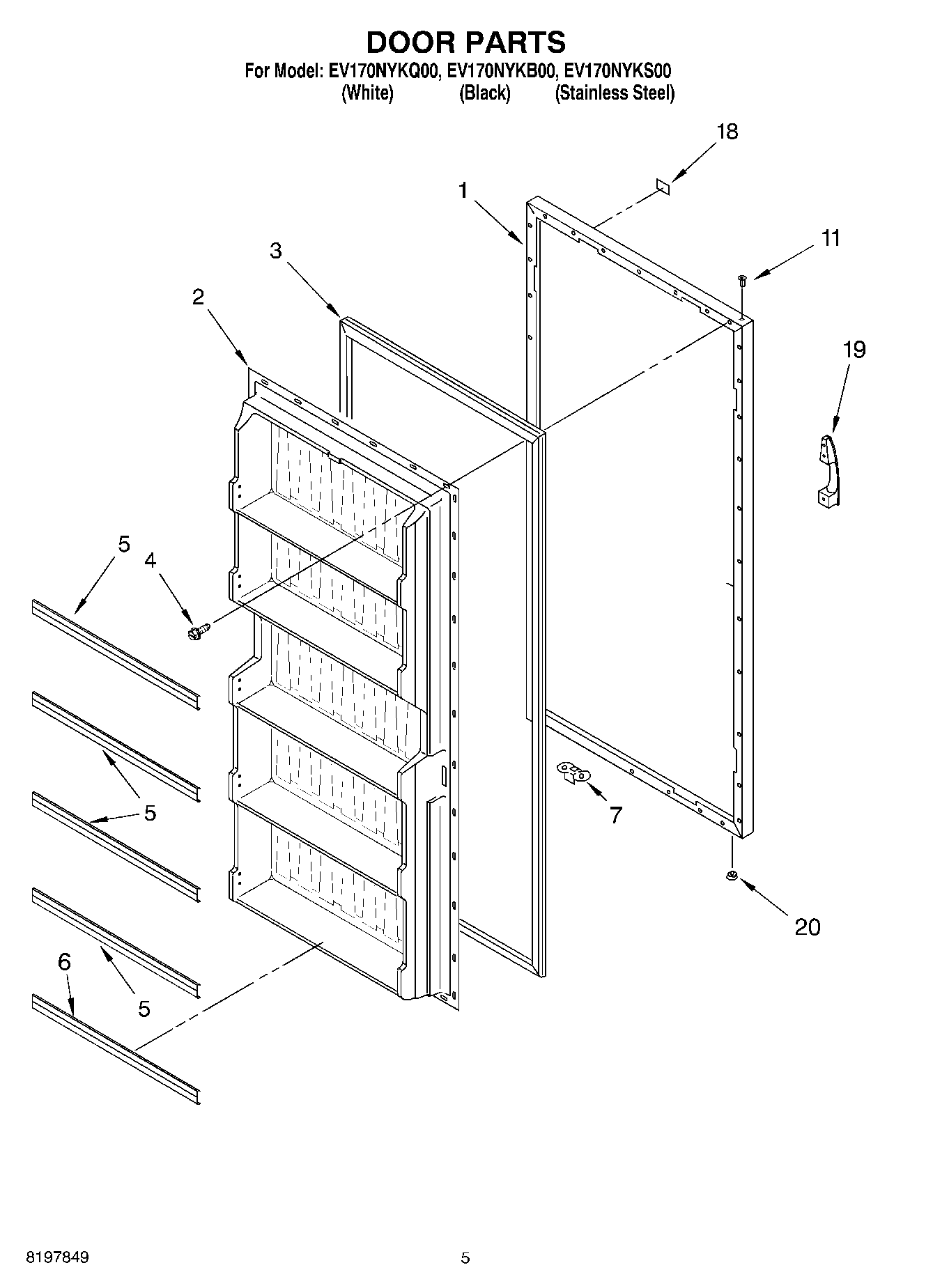 DOOR PARTS

For Model: EV170NYKQ00, EV170NYKB00, EV170NYKS00
(White) (Black) (Stainless Steel)

18

1

11

3

2

19

5

4

5

5

7

20

6

5

8197849

5