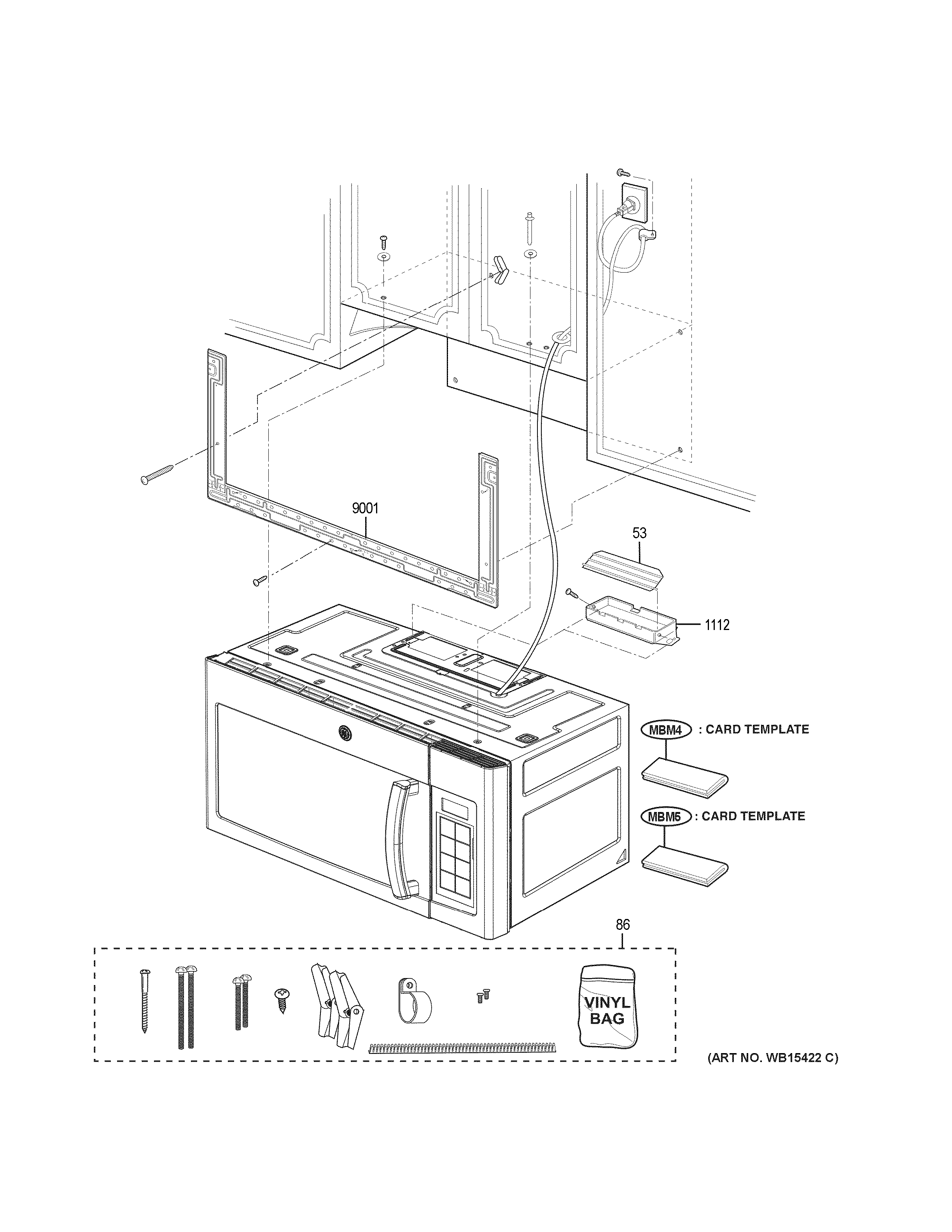 9001

53

1112

MBM4 : CARD TEMPLATE

MBM5 : CARD TEMPLATE

86

VINYL BAG

(ART NO. WB15422 C)