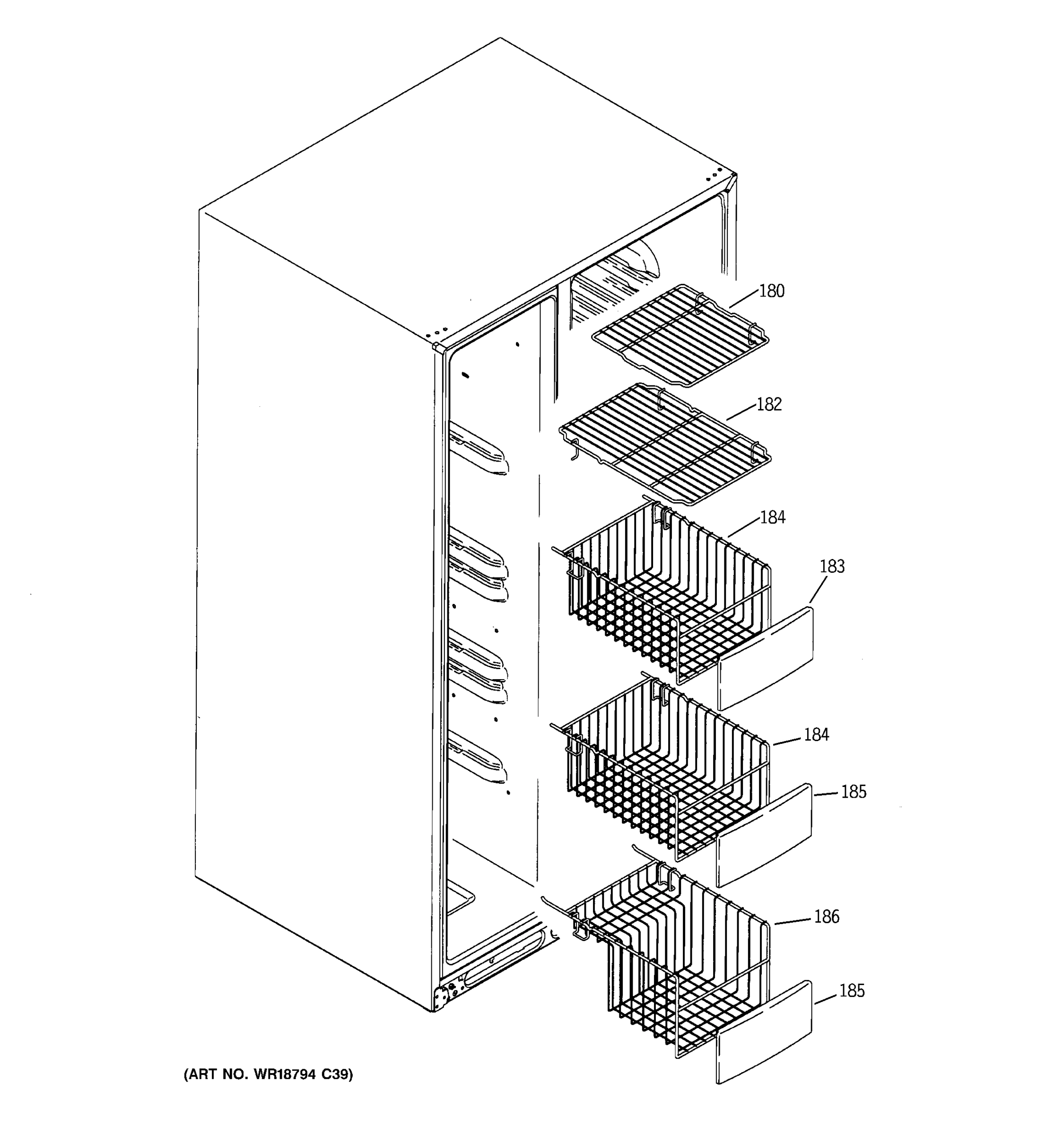 180

182

184

183

184

185

186

185

(ART NO. WR18794 C39)