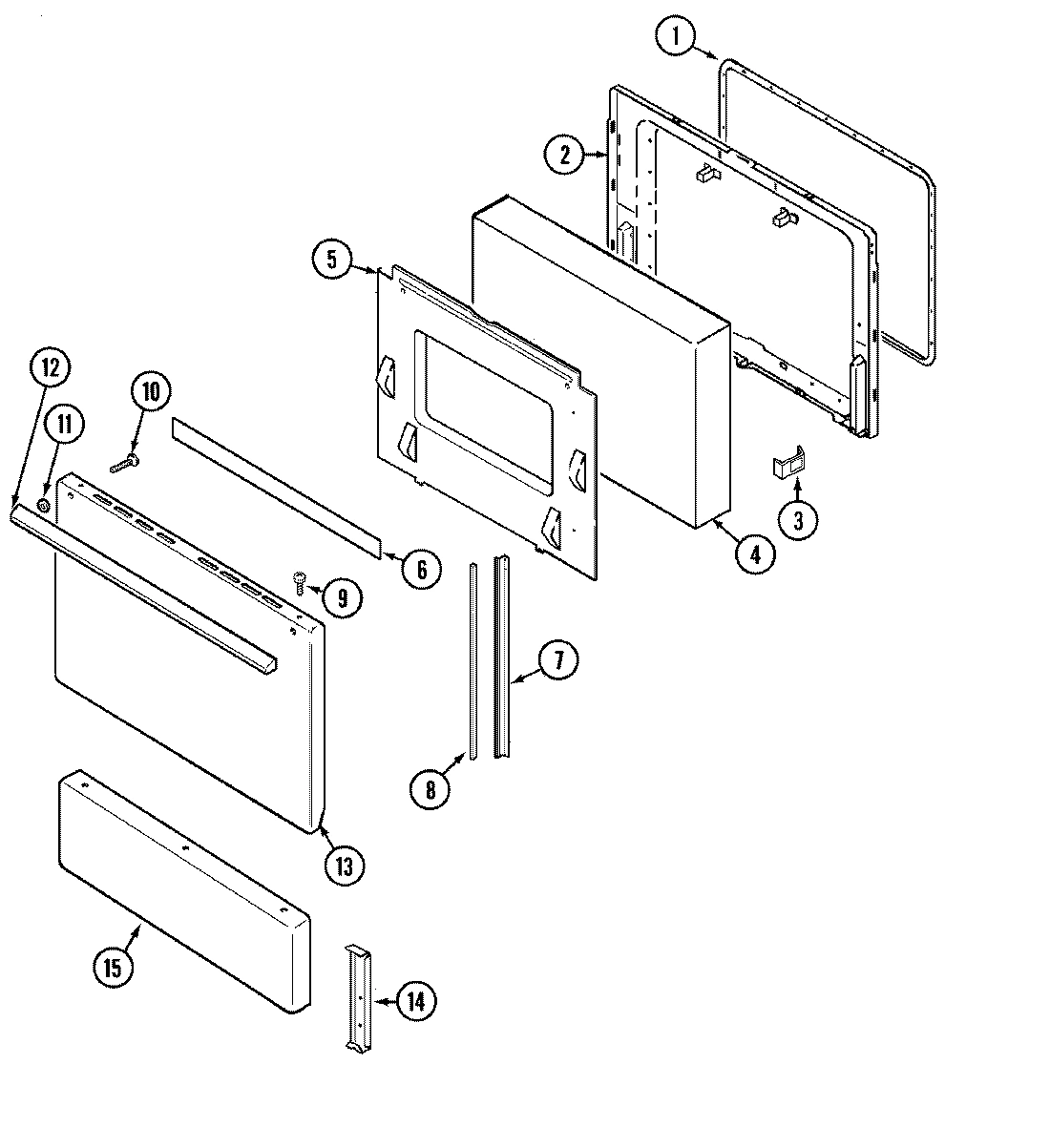 1
2
5
12
10
11
3
4
6
9
7
8
13
15
14