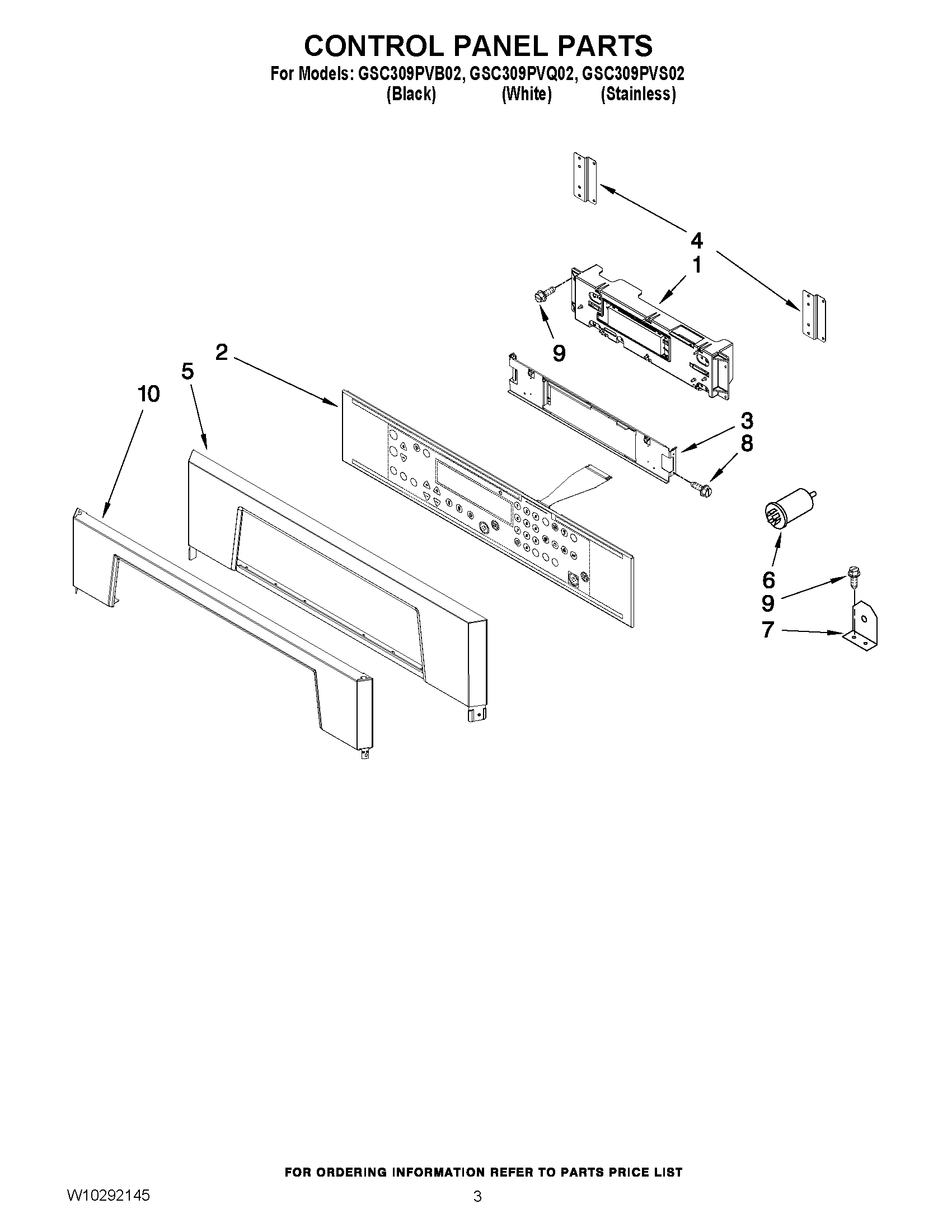 CONTROL PANEL PARTS

For Models: GSC309PVB02, GSC309PVQ02, GSC309PVS02
(Black) (White) (Stainless)

4
1
9
2
5
10
3
8
6
9
7

FOR ORDERING INFORMATION REFER TO PARTS PRICE LIST

W10292145

3