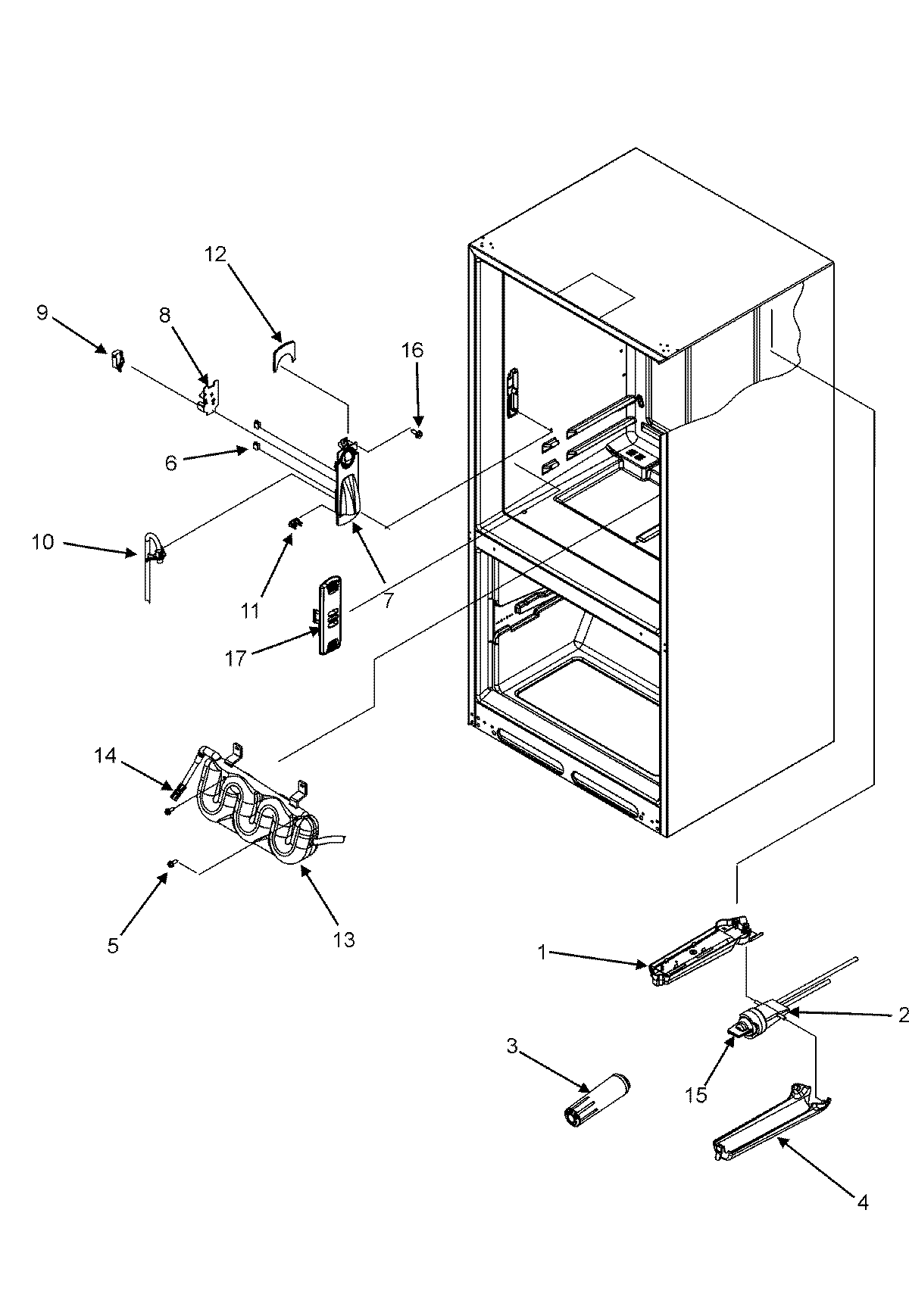 12
9
8
16
6
10
11
7
17
14
5
13
1
2
3
15
4